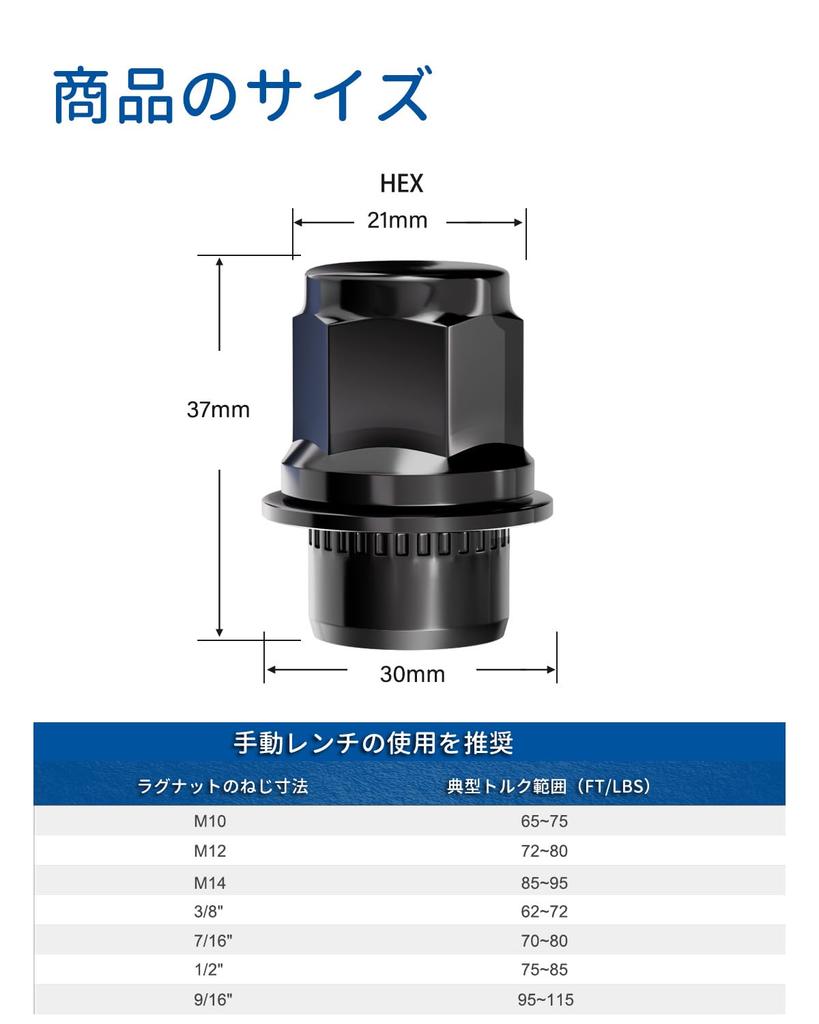 商品のサイズ

HEX

21mm

37mm

30mm

手動レンチの使用を推奨

| ラグナットのねじ寸法 | 典型トルク範囲（FT/LBS） |
|---|---|
| M10 | 65~75 |
| M12 | 72~80 |
| M14 | 85~95 |
| 3/8" | 62~72 |
| 7/16" | 70~80 |
| 1/2" | 75~85 |
| 9/16" | 95~115 |