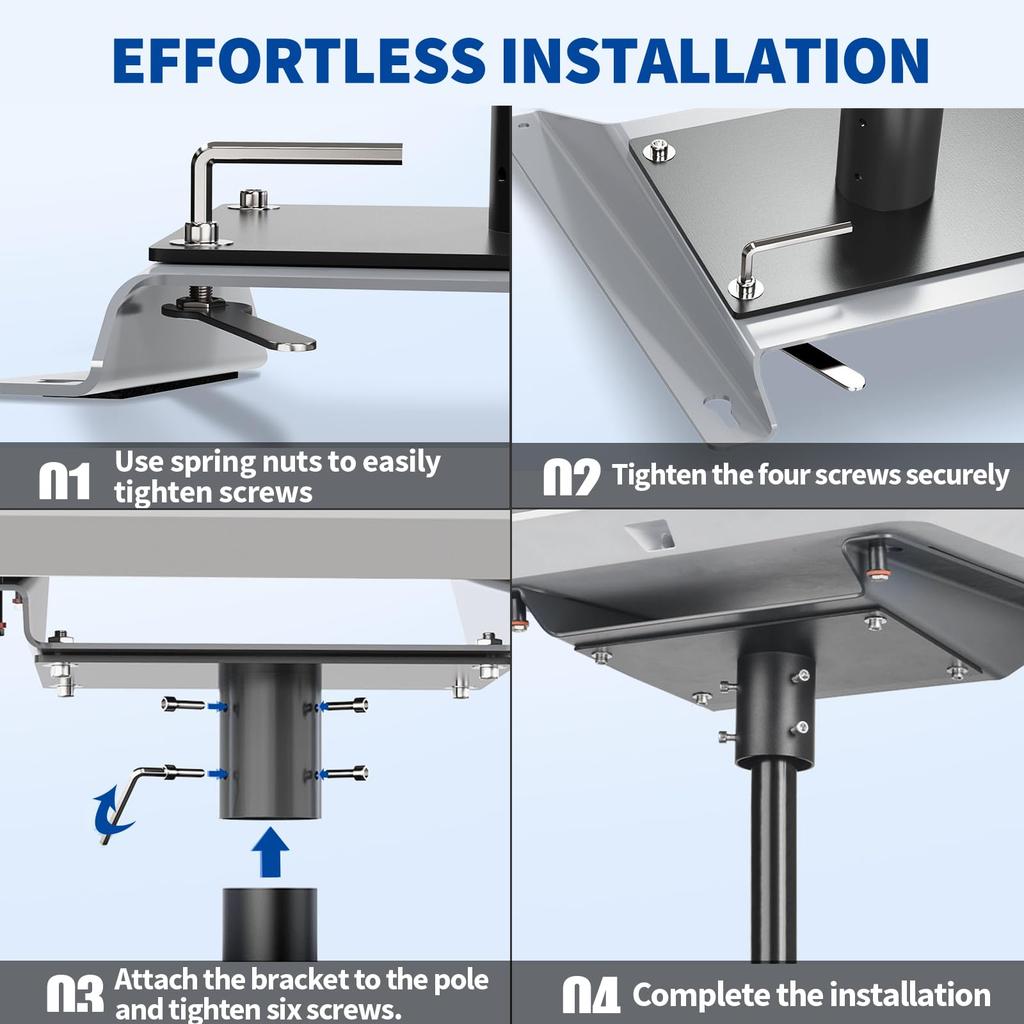 EFFORTLESS INSTALLATION

01 Use spring nuts to easily tighten screws

02 Tighten the four screws securely

03 Attach the bracket to the pole and tighten six screws.

04 Complete the installation