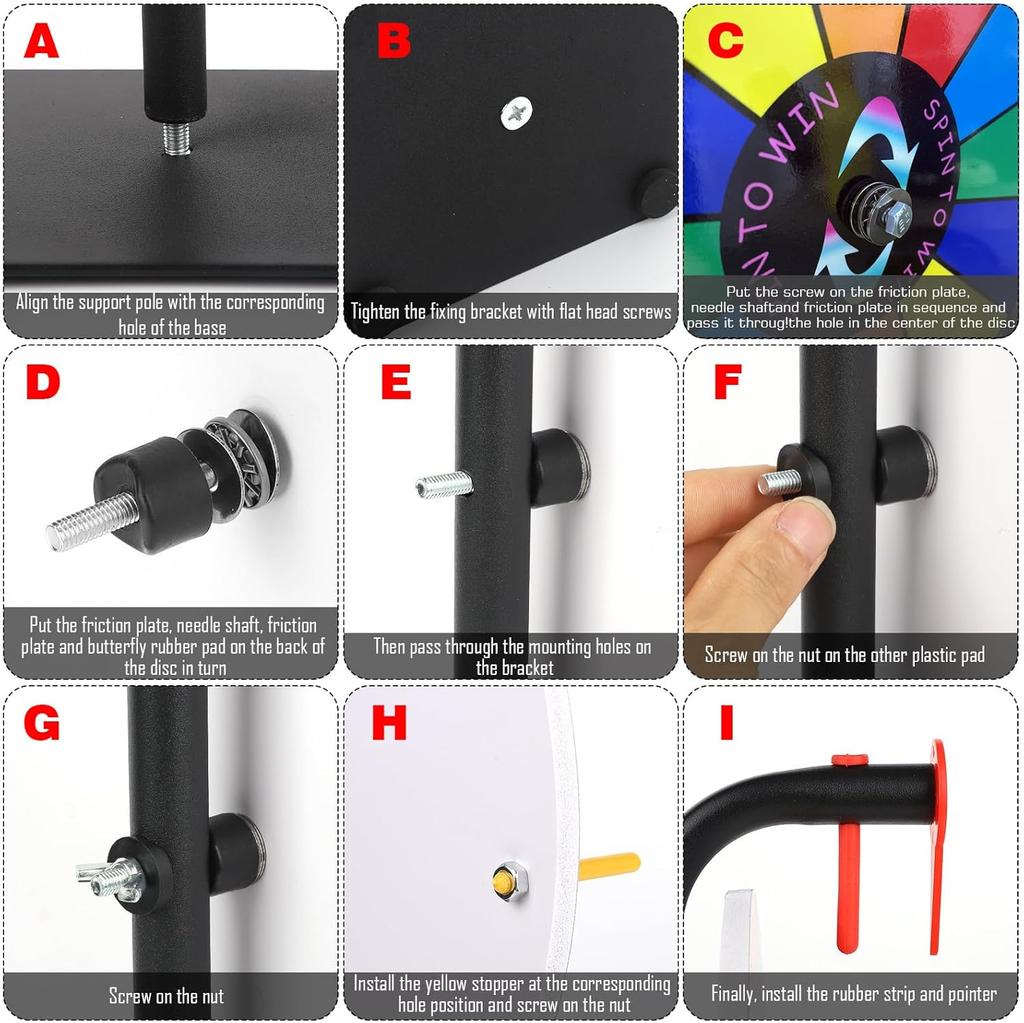 A

Align the support pole with the corresponding hole of the base

B

Tighten the fixing bracket with flat head screws

C

SPIN TO WIN SPIN TO WIN

Put the screw on the friction plate, needle shaftand friction plate in sequence and pass it throug!the hole in the center of the disc

D

Put the friction plate, needle shaft, friction plate and butterfly rubber pad on the back of the disc in turn

E

Then pass through the mounting holes on the bracket

F

Screw on the nut on the other plastic pad

G

Screw on the nut

H

Install the yellow stopper at the corresponding hole position and screw on the nut

I

Finally, install the rubber strip and pointer