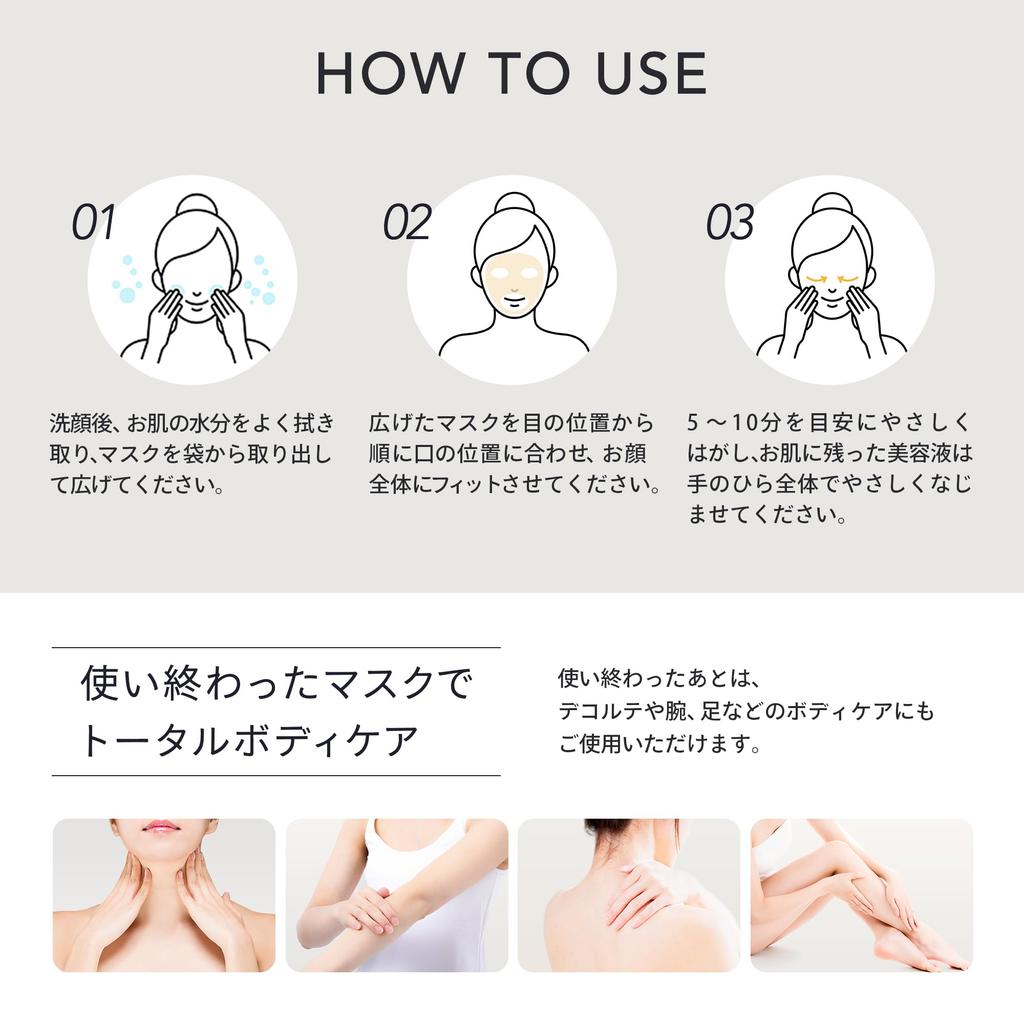 HOW TO USE

01

洗顔後、お肌の水分をよく拭き取り、マスクを袋から取り出して広げてください。

02

広げたマスクを目の位置から順に口の位置に合わせ、お顔全体にフィットさせてください。

03

5～10分を目安にやさしくはがし、お肌に残った美容液は手のひら全体でやさしくなじませてください。

使い終わったマスクでトータルボディケア

使い終わったあとは、デコルテや腕、足などのボディケアにもご使用いただけます。