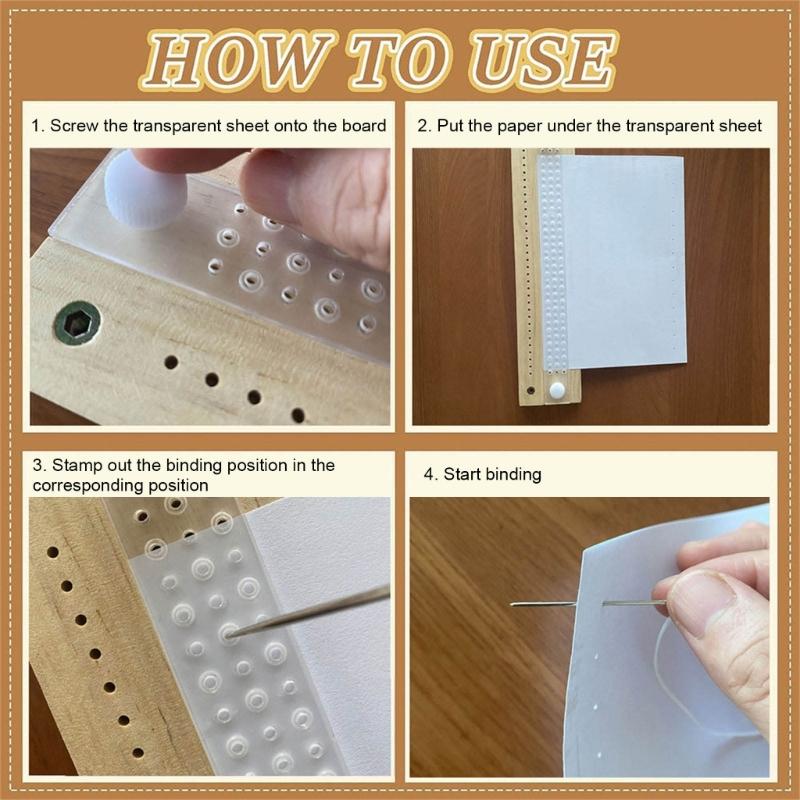 HOW TO USE

1. Screw the transparent sheet onto the board

2. Put the paper under the transparent sheet

3. Stamp out the binding position in the corresponding position

4. Start binding