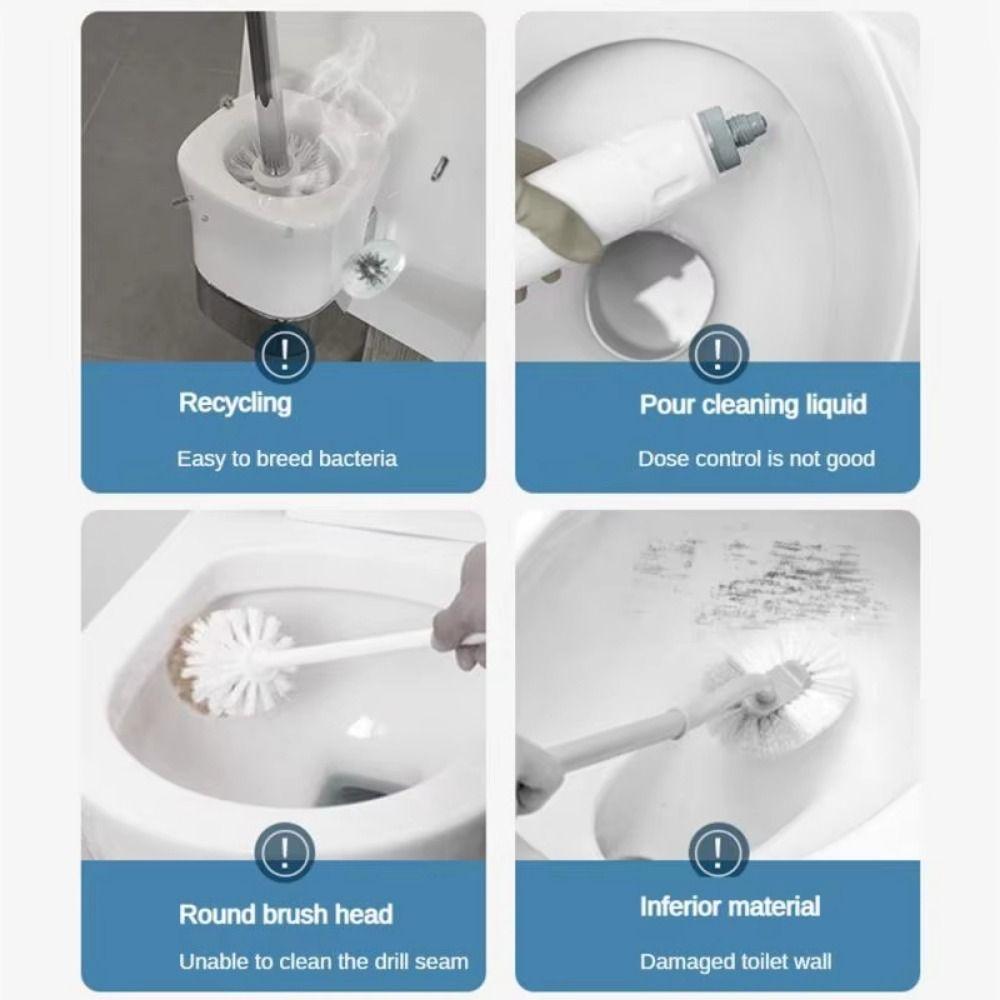 !
Recycling
Easy to breed bacteria

!
Pour cleaning liquid
Dose control is not good

!
Round brush head
Unable to clean the drill seam

!
Inferior material
Damaged toilet wall