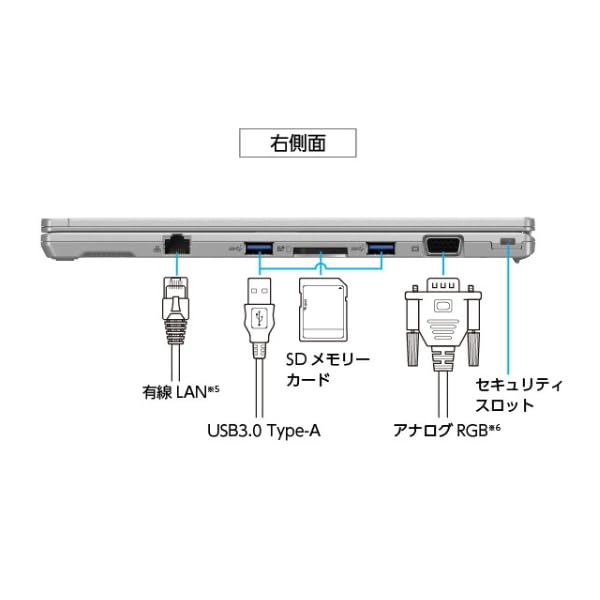 右側面

有線 LAN※5

USB3.0 Type-A

SD メモリーカード

アナログ RGB※6

セキュリティスロット