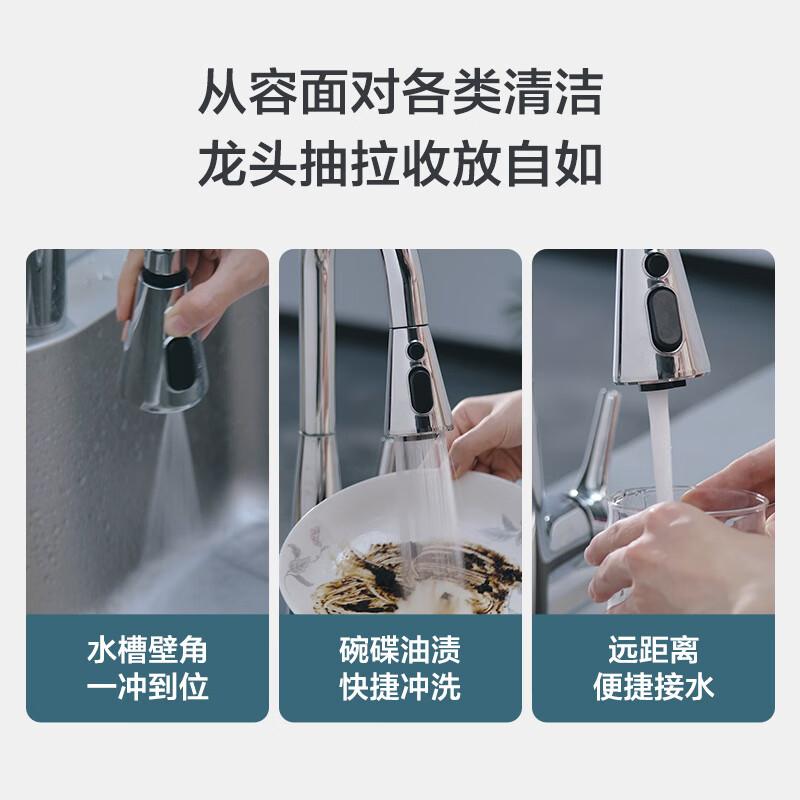 从容面对各类清洁
龙头抽拉收放自如

水槽壁角
一冲到位

碗碟油渍
快捷冲洗

远距离
便捷接水