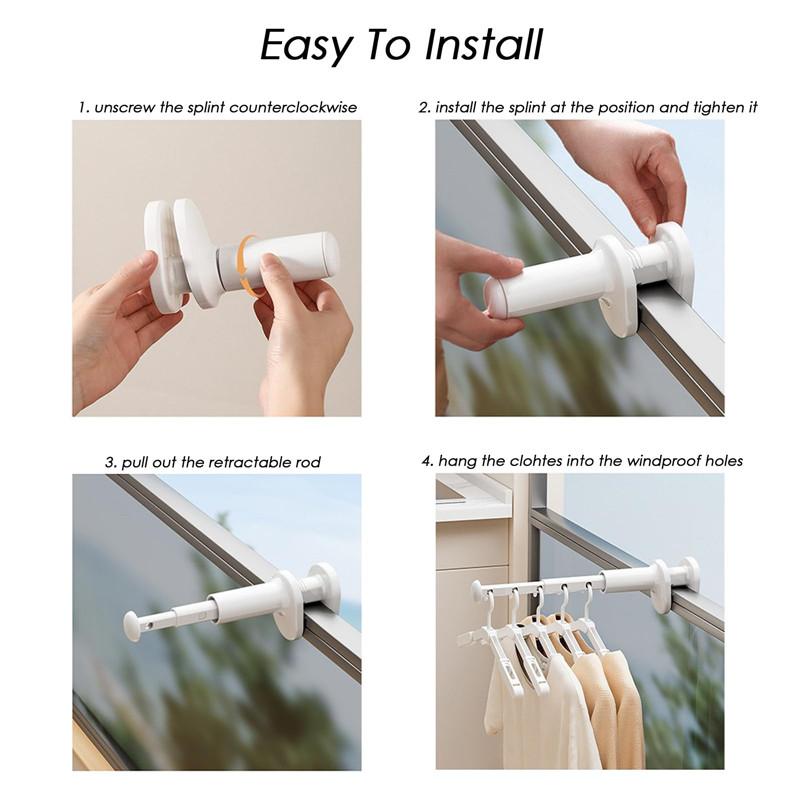 Easy To Install

1. unscrew the splint counterclockwise

2. install the splint at the position and tighten it

3. pull out the retractable rod

4. hang the clohtes into the windproof holes