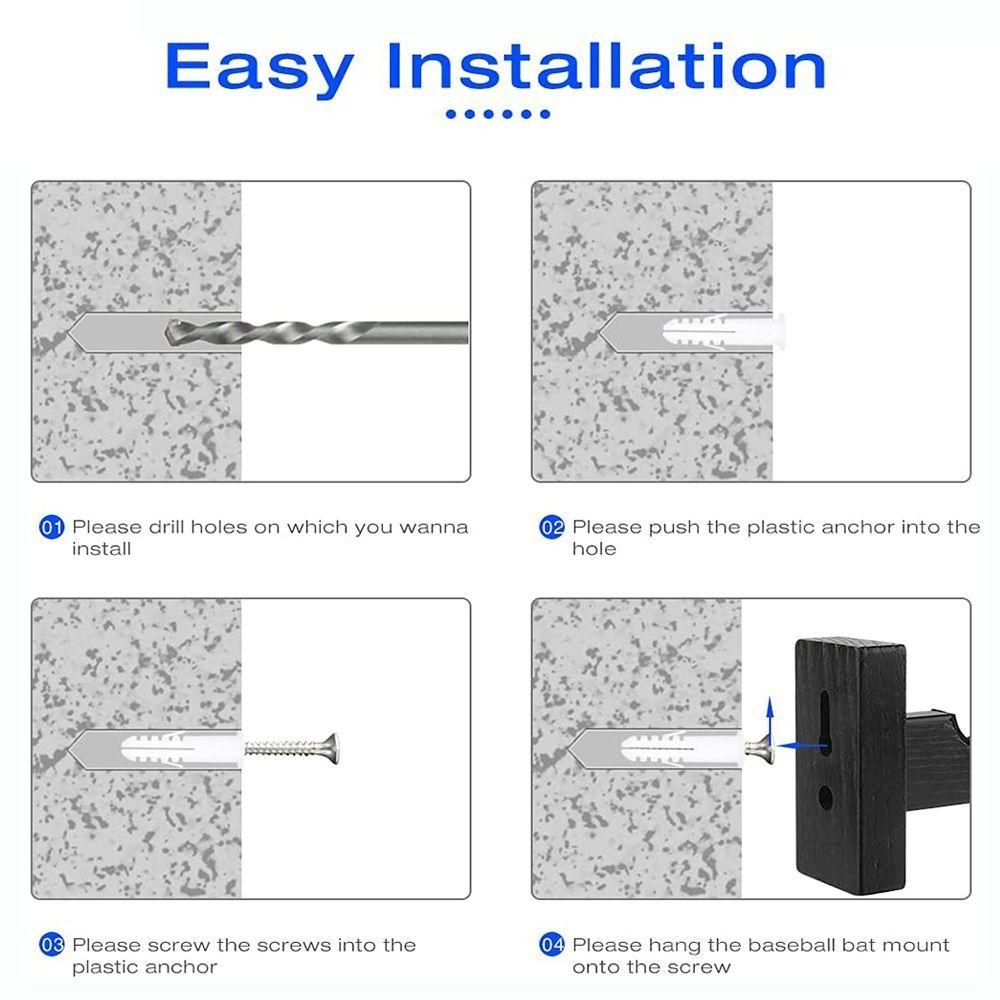 Easy Installation

01 Please drill holes on which you wanna install

02 Please push the plastic anchor into the hole

03 Please screw the screws into the plastic anchor

04 Please hang the baseball bat mount onto the screw