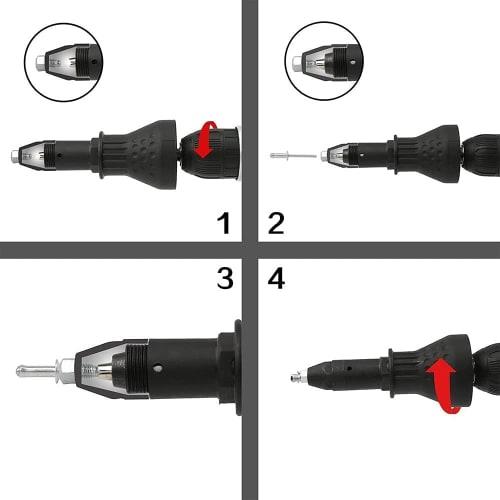 1
2
3
4