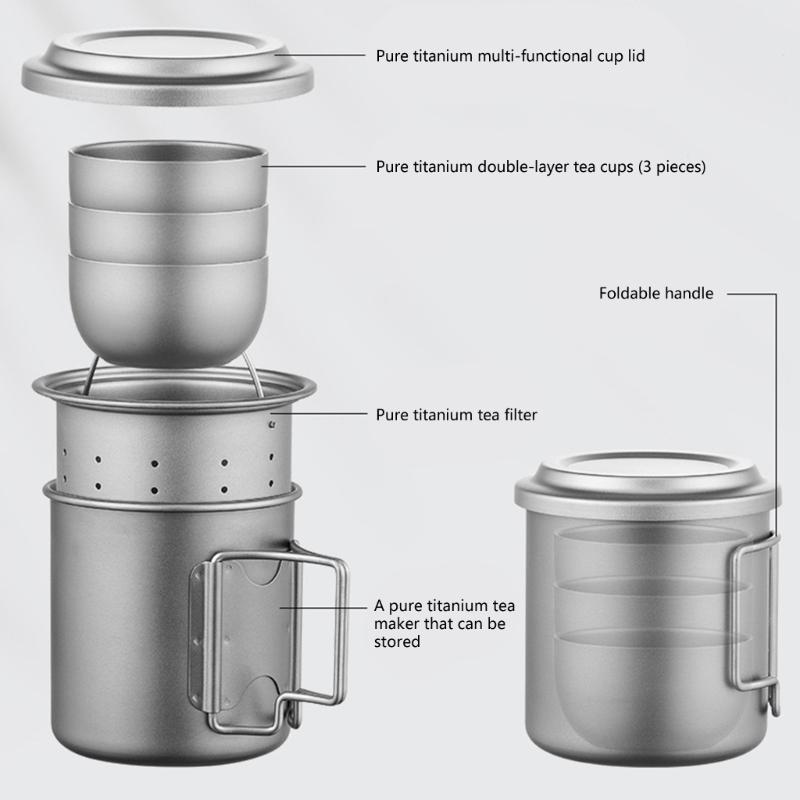 Pure titanium multi-functional cup lid

Pure titanium double-layer tea cups (3 pieces)

Foldable handle

Pure titanium tea filter

A pure titanium tea maker that can be stored