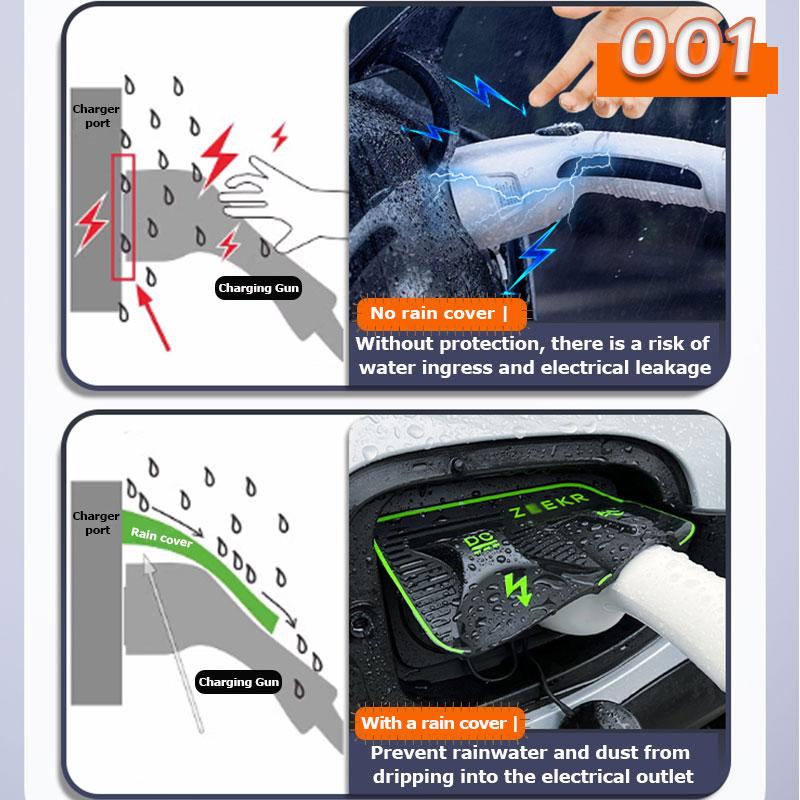 001

Charger port

Charging Gun

No rain cover |

Without protection, there is a risk of water ingress and electrical leakage

Charger port

Rain cover

Charging Gun

ZEEKR

DC

With a rain cover |

Prevent rainwater and dust from dripping into the electrical outlet