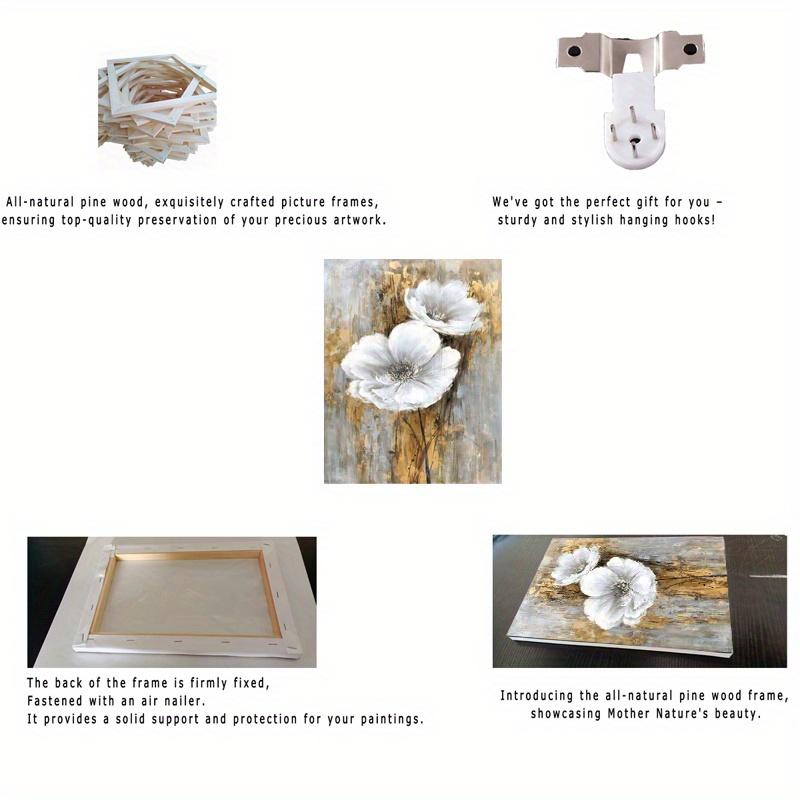 All-natural pine wood, exquisitely crafted picture frames, ensuring top-quality preservation of your precious artwork.

We've got the perfect gift for you – sturdy and stylish hanging hooks!

The back of the frame is firmly fixed,
Fastened with an air nailer.
It provides a solid support and protection for your paintings.

Introducing the all-natural pine wood frame, showcasing Mother Nature's beauty.