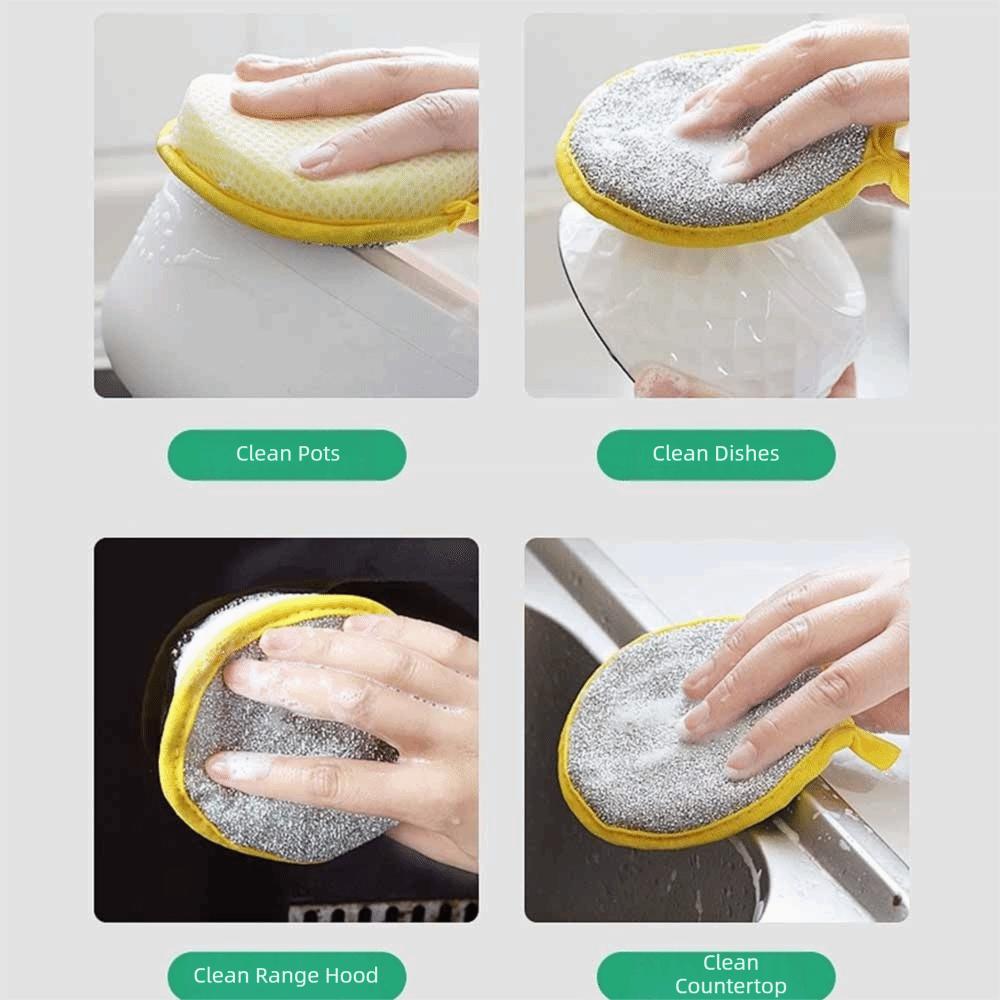 Clean Pots

Clean Dishes

Clean Range Hood

Clean Countertop