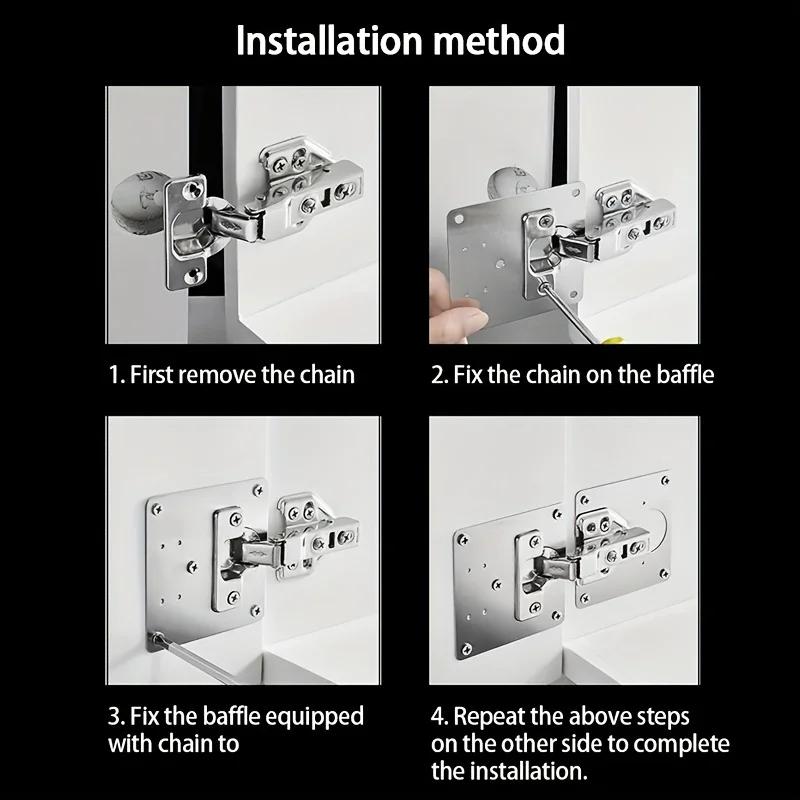 Installation method

1. First remove the chain

2. Fix the chain on the baffle

3. Fix the baffle equipped with chain to

4. Repeat the above steps on the other side to complete the installation.