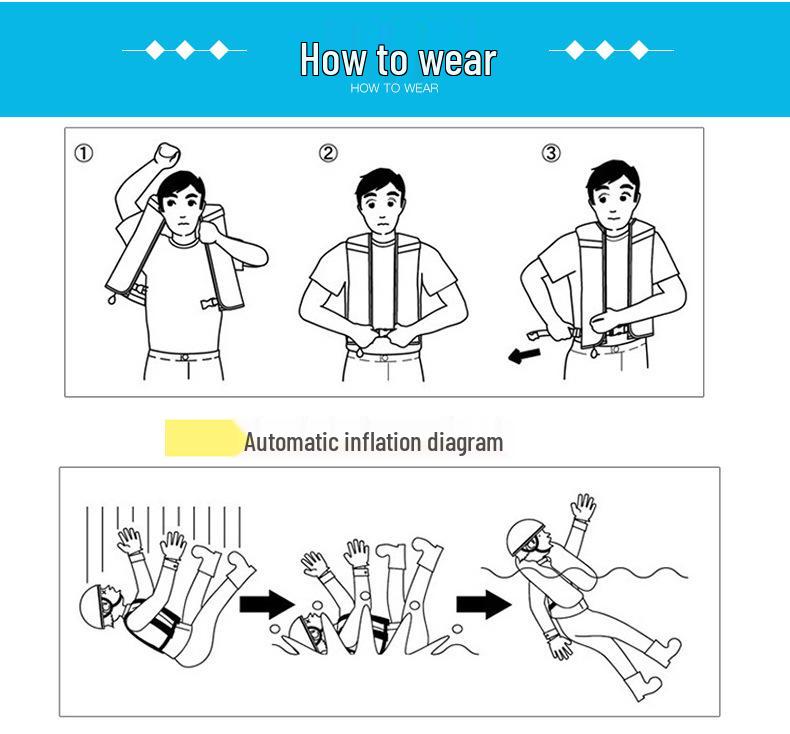 How to wear
HOW TO WEAR

①
②
③

Automatic inflation diagram