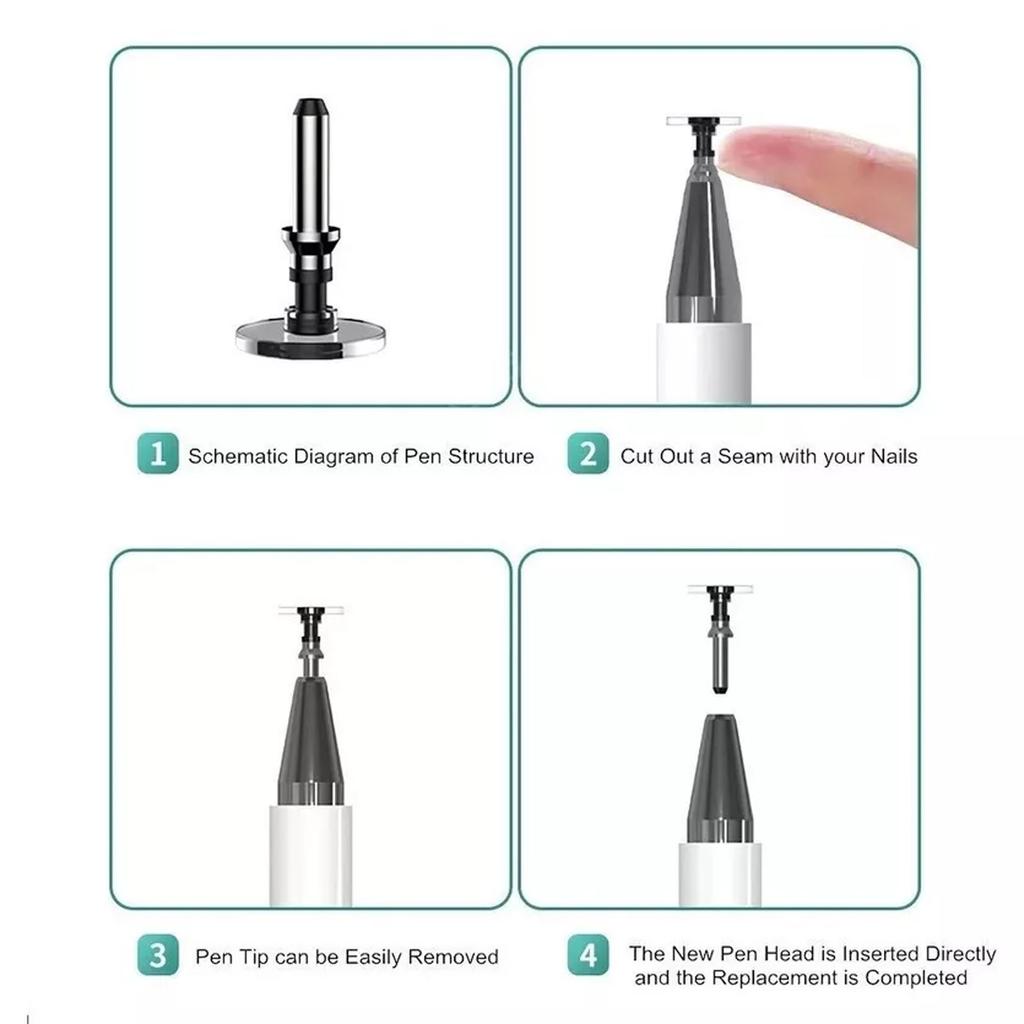 1 Schematic Diagram of Pen Structure

2 Cut Out a Seam with your Nails

3 Pen Tip can be Easily Removed

4 The New Pen Head is Inserted Directly and the Replacement is Completed