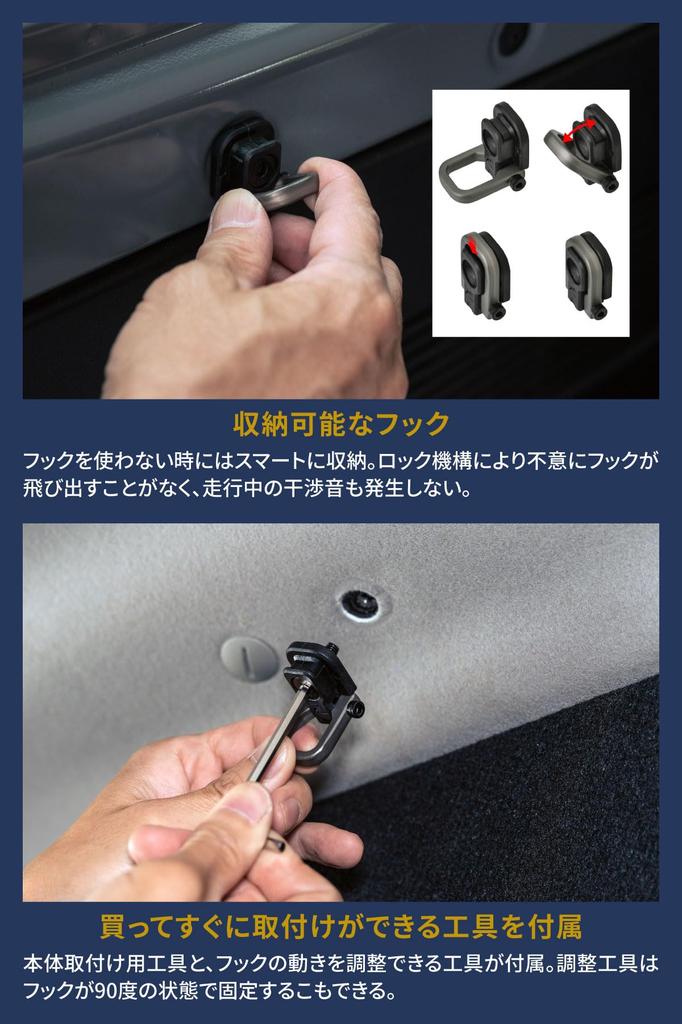 収納可能なフック

フックを使わない時にはスマートに収納。ロック機構により不意にフックが飛び出すことがなく、走行中の干渉音も発生しない。

買ってすぐに取付けができる工具を付属

本体取付け用工具と、フックの動きを調整できる工具が付属。調整工具はフックが90度の状態で固定するこもできる。