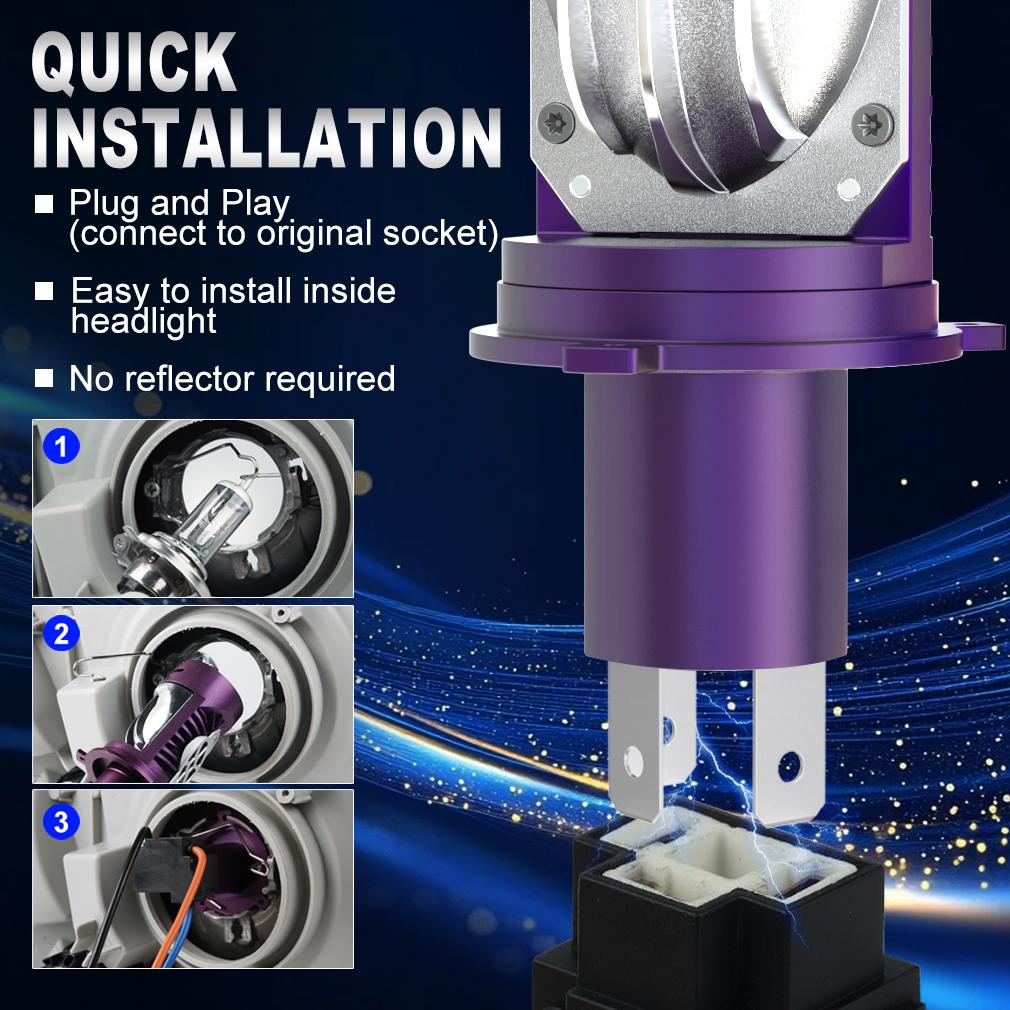 QUICK INSTALLATION

■ Plug and Play (connect to original socket)

■ Easy to install inside headlight

■ No reflector required

1

2

3