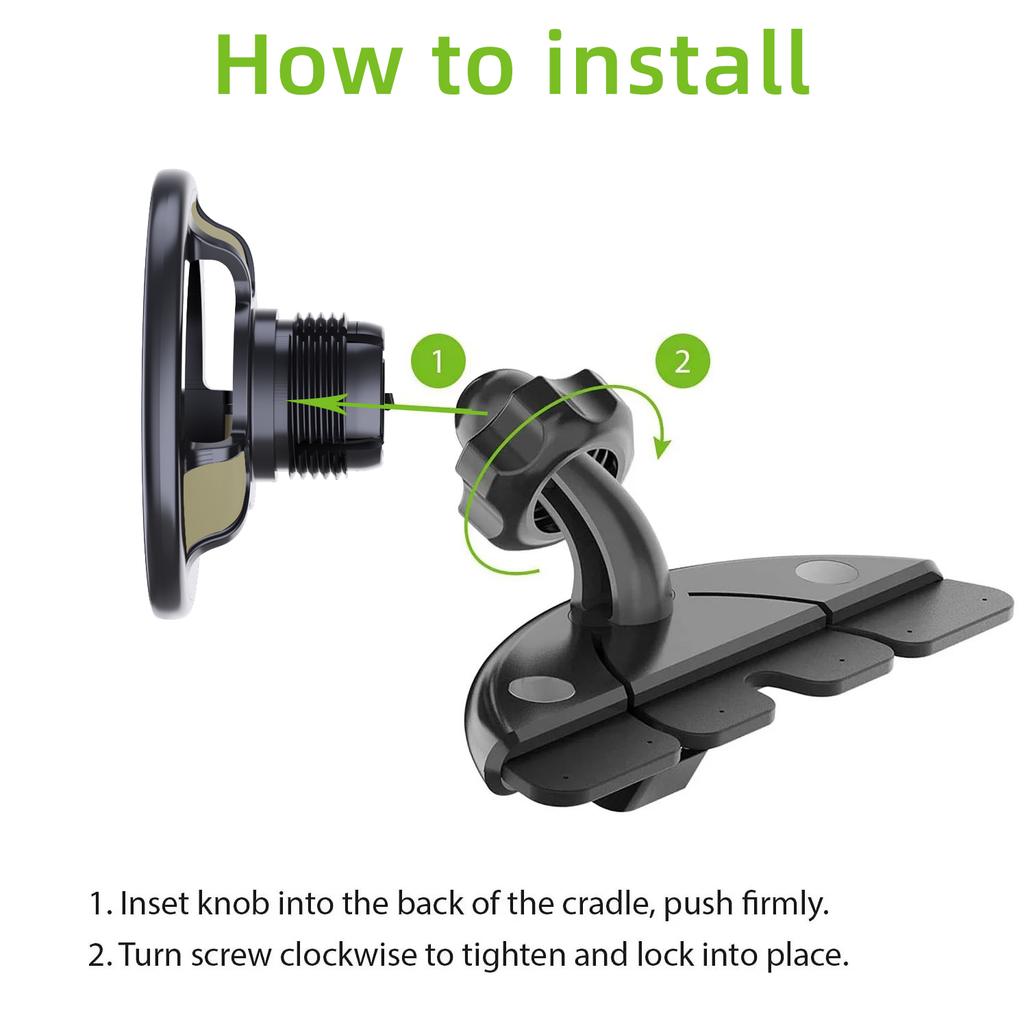 How to install

1

2

1. Inset knob into the back of the cradle, push firmly.
2. Turn screw clockwise to tighten and lock into place.