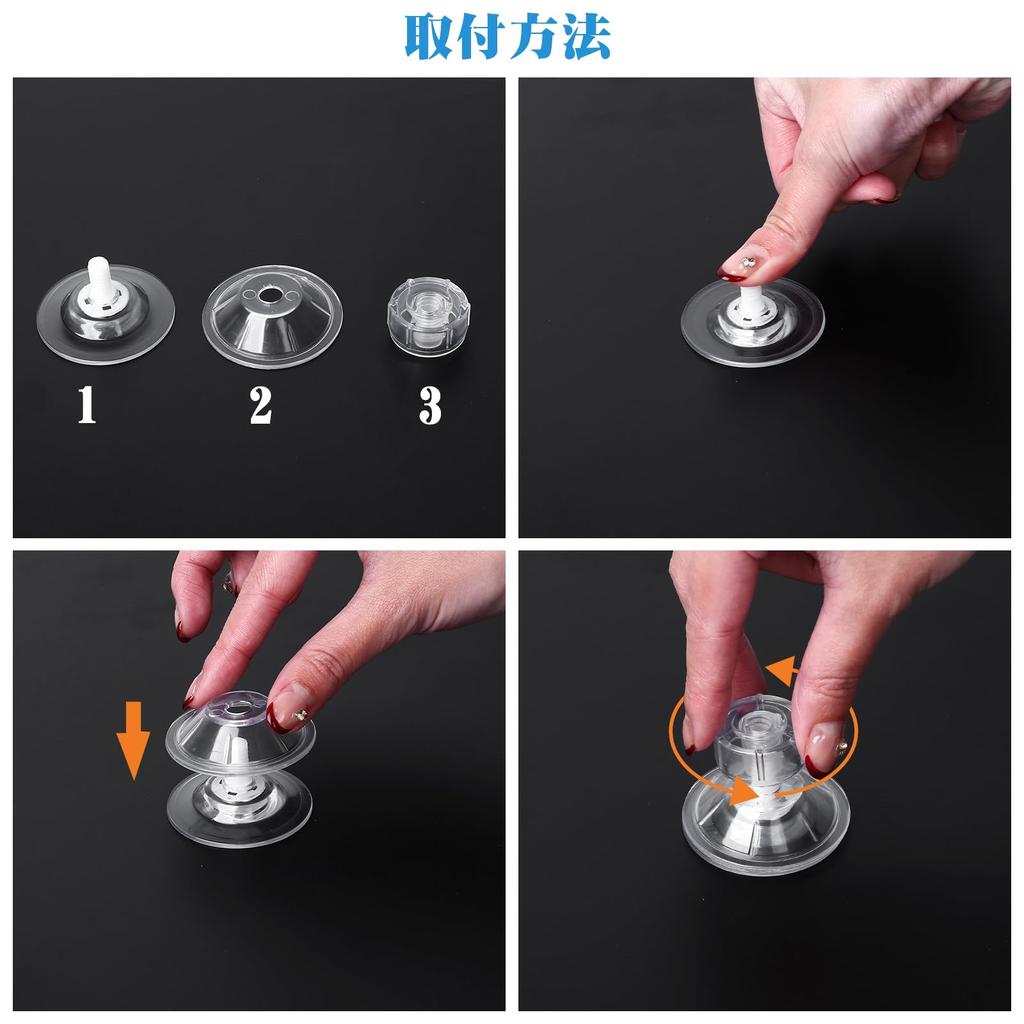 取付方法

1

2

3