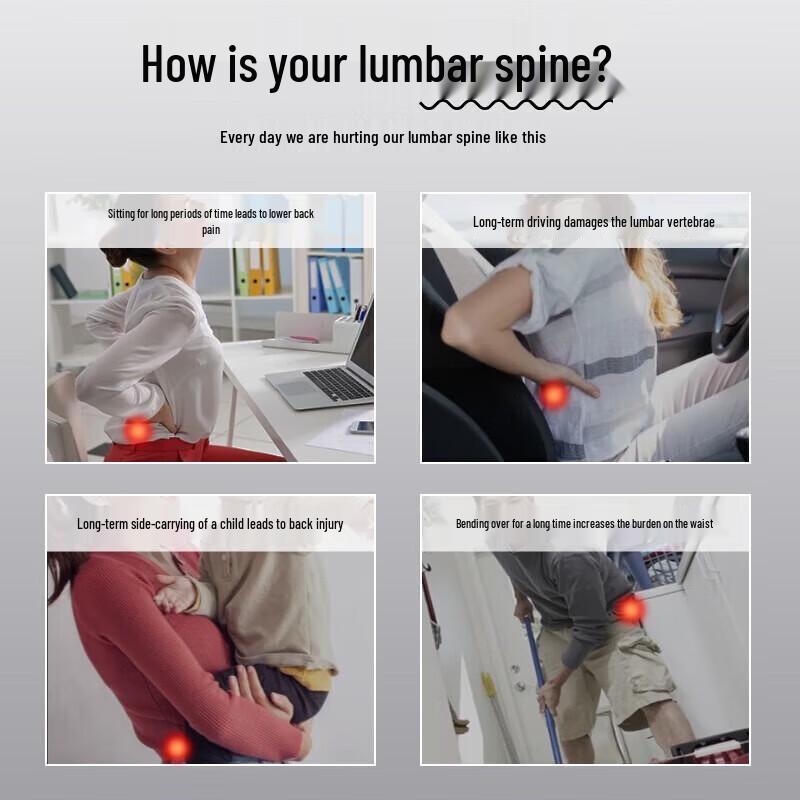 How is your lumbar spine?

Every day we are hurting our lumbar spine like this

Sitting for long periods of time leads to lower back pain

Long-term driving damages the lumbar vertebrae

Long-term side-carrying of a child leads to back injury

Bending over for a long time increases the burden on the waist