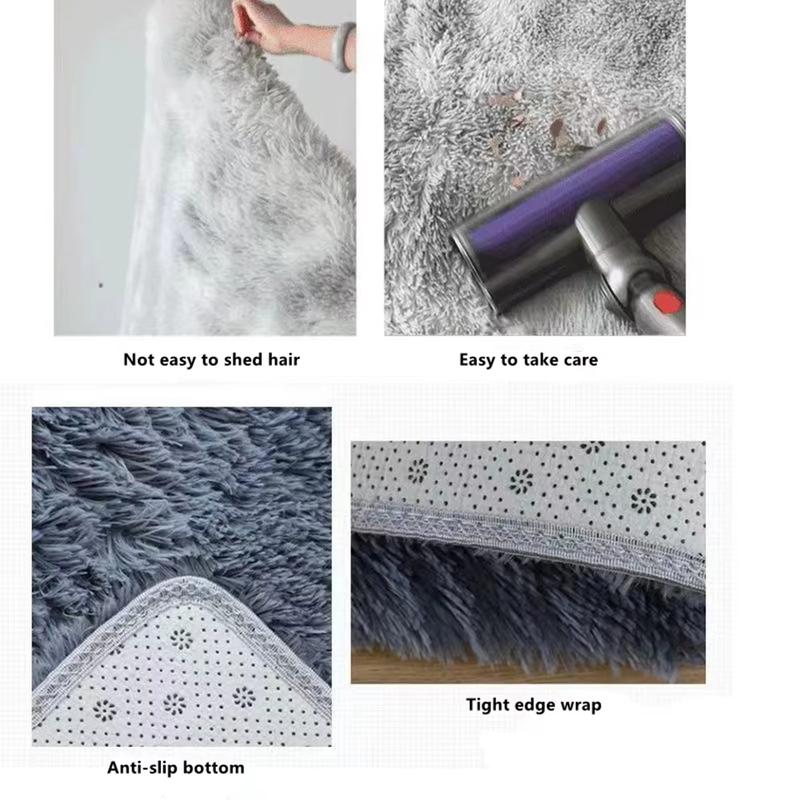 Not easy to shed hair

Easy to take care

Anti-slip bottom

Tight edge wrap