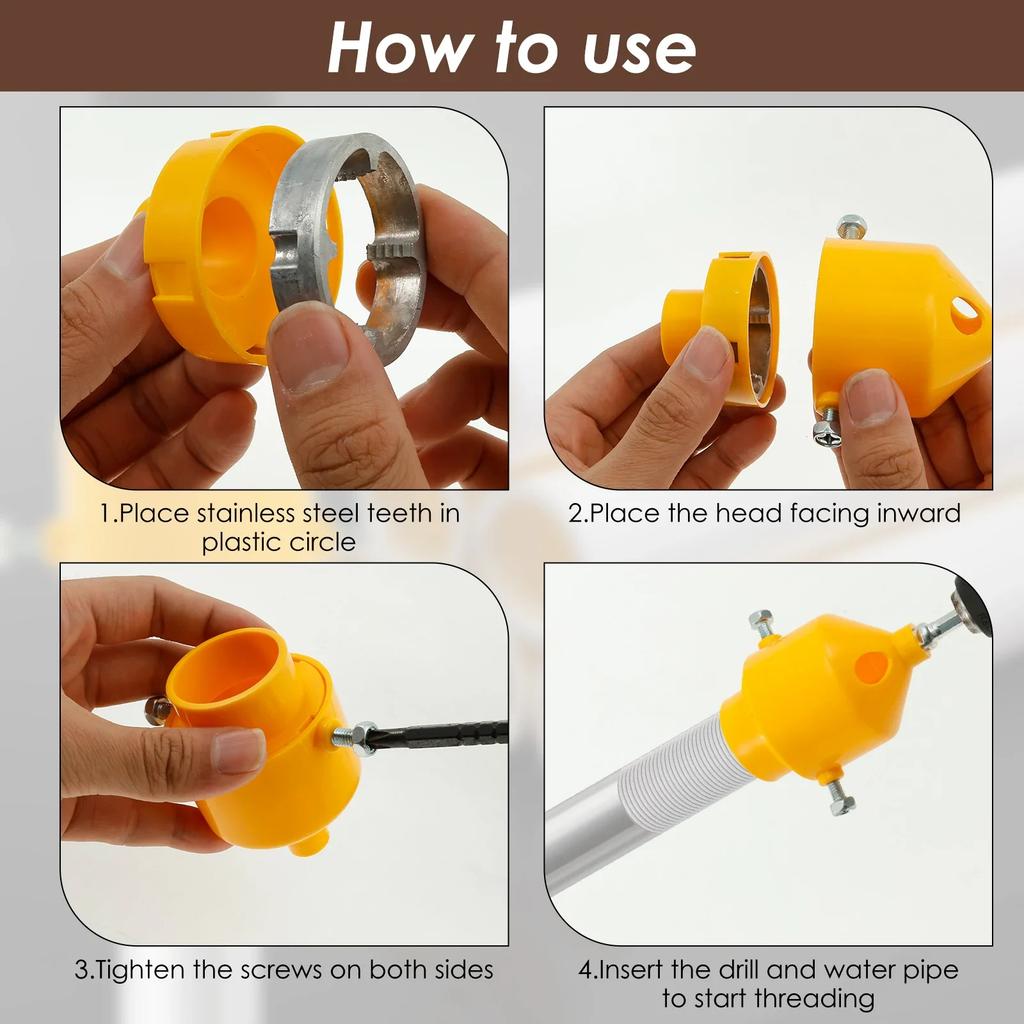 How to use

1.Place stainless steel teeth in plastic circle

2.Place the head facing inward

3.Tighten the screws on both sides

4.Insert the drill and water pipe to start threading