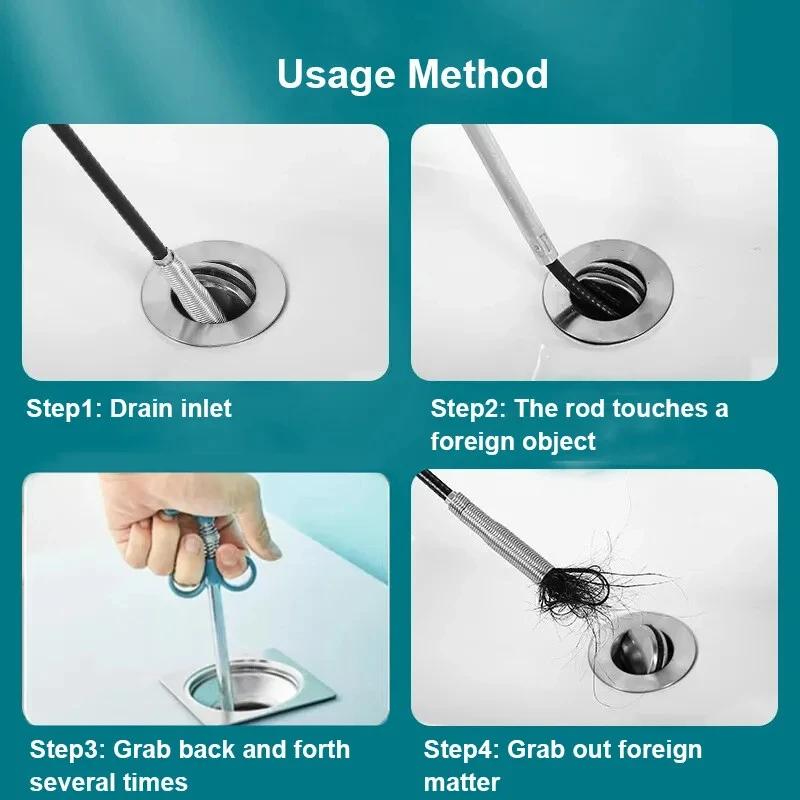 Usage Method

Step1: Drain inlet

Step2: The rod touches a foreign object

Step3: Grab back and forth several times

Step4: Grab out foreign matter