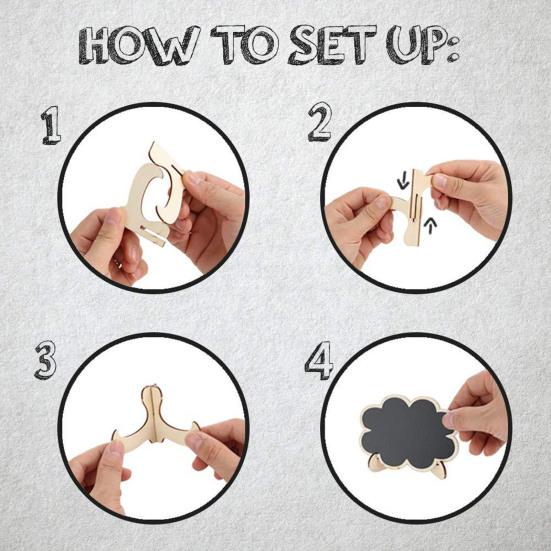 HOW TO SET UP:

1

2

3

4