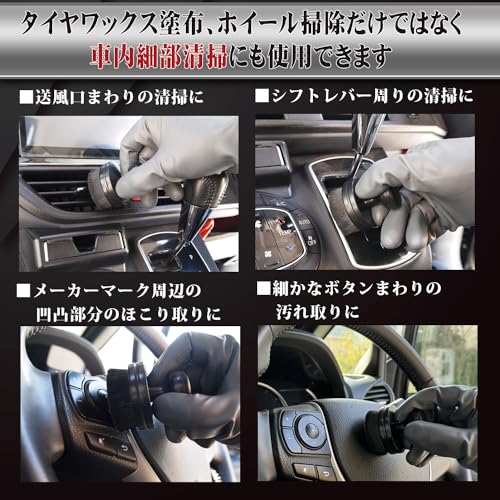 タイヤワックス塗布、ホイール掃除だけではなく
車内細部清掃にも使用できます

■送風口まわりの清掃に

■シフトレバー周りの清掃に

A/C

AUTO

TEMP

OFF

■メーカーマーク周辺の凹凸部分のほこり取りに

■細かなボタンまわりの汚れ取りに