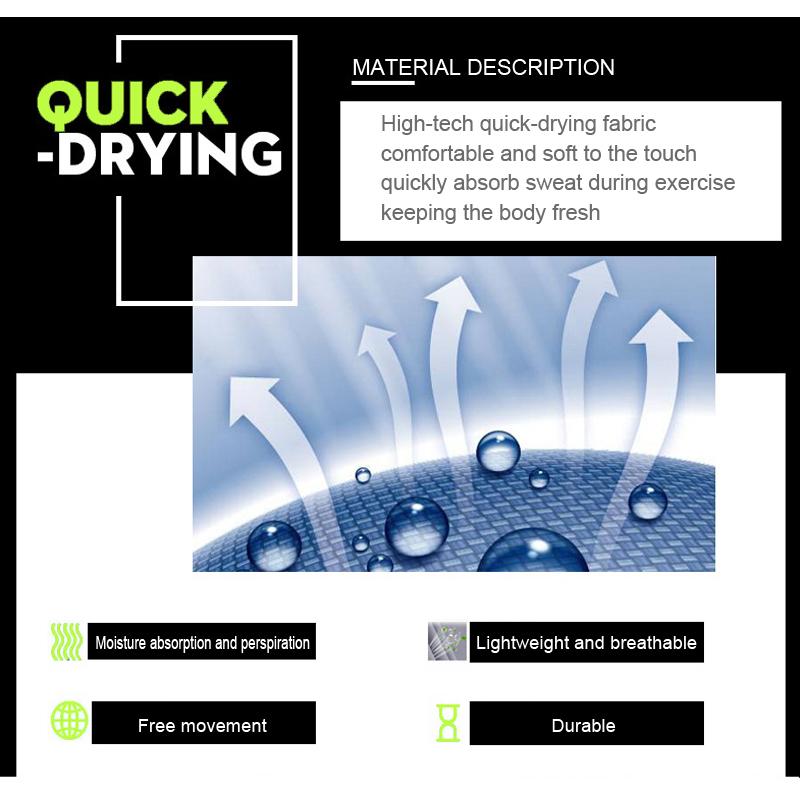 QUICK
-DRYING

MATERIAL DESCRIPTION

High-tech quick-drying fabric
comfortable and soft to the touch
quickly absorb sweat during exercise
keeping the body fresh

Moisture absorption and perspiration

Lightweight and breathable

Free movement

Durable