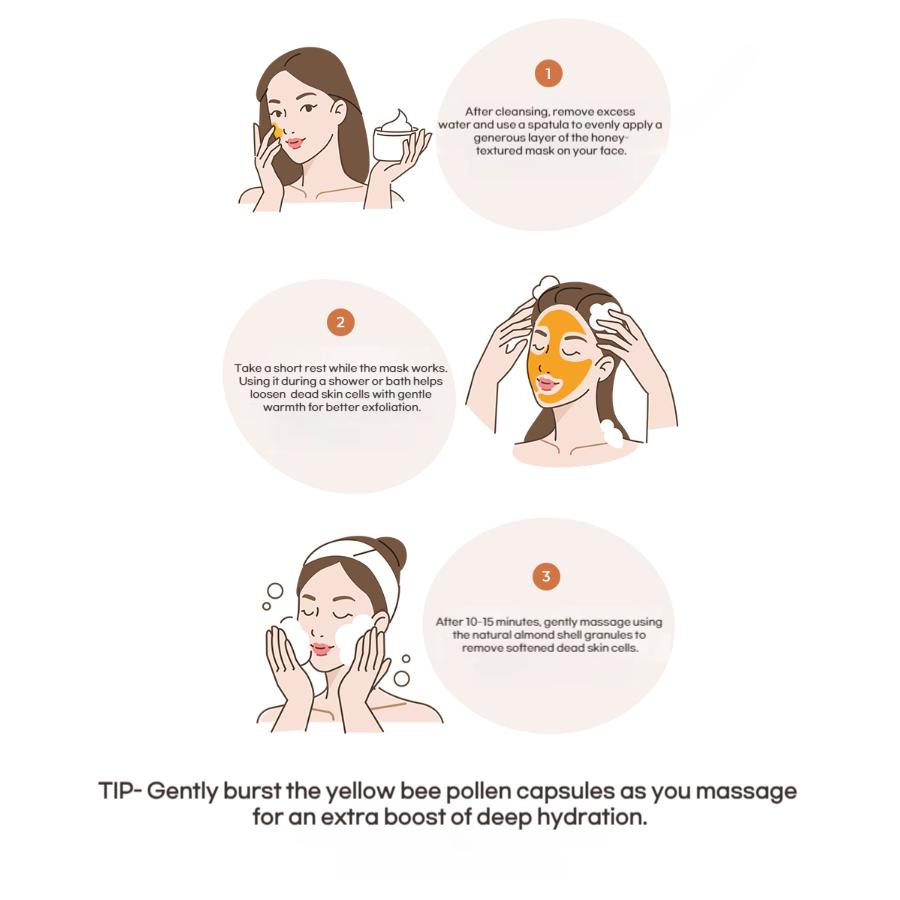 1

After cleansing, remove excess water and use a spatula to evenly apply a generous layer of the honey-textured mask on your face.

2

Take a short rest while the mask works. Using it during a shower or bath helps loosen dead skin cells with gentle warmth for better exfoliation.

3

After 10-15 minutes, gently massage using the natural almond shell granules to remove softened dead skin cells.

TIP- Gently burst the yellow bee pollen capsules as you massage for an extra boost of deep hydration.