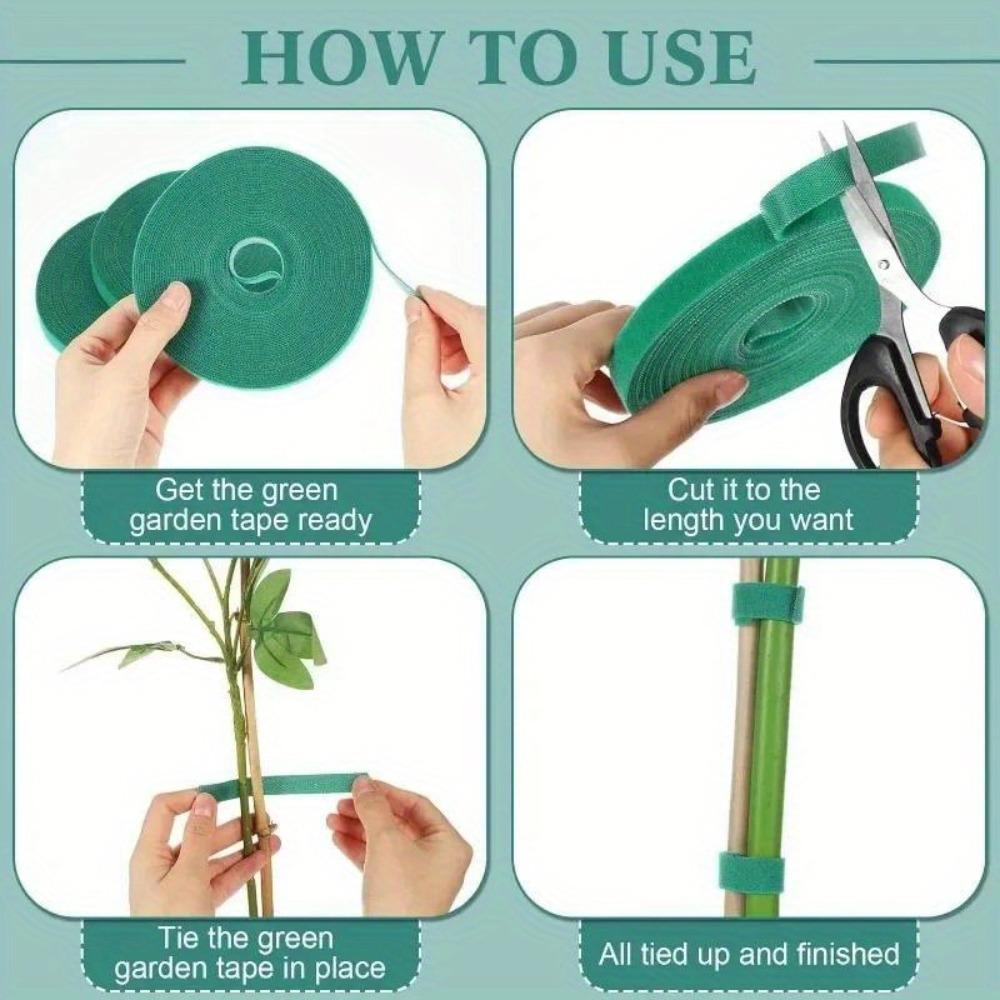 HOW TO USE

Get the green garden tape ready

Cut it to the length you want

Tie the green garden tape in place

All tied up and finished