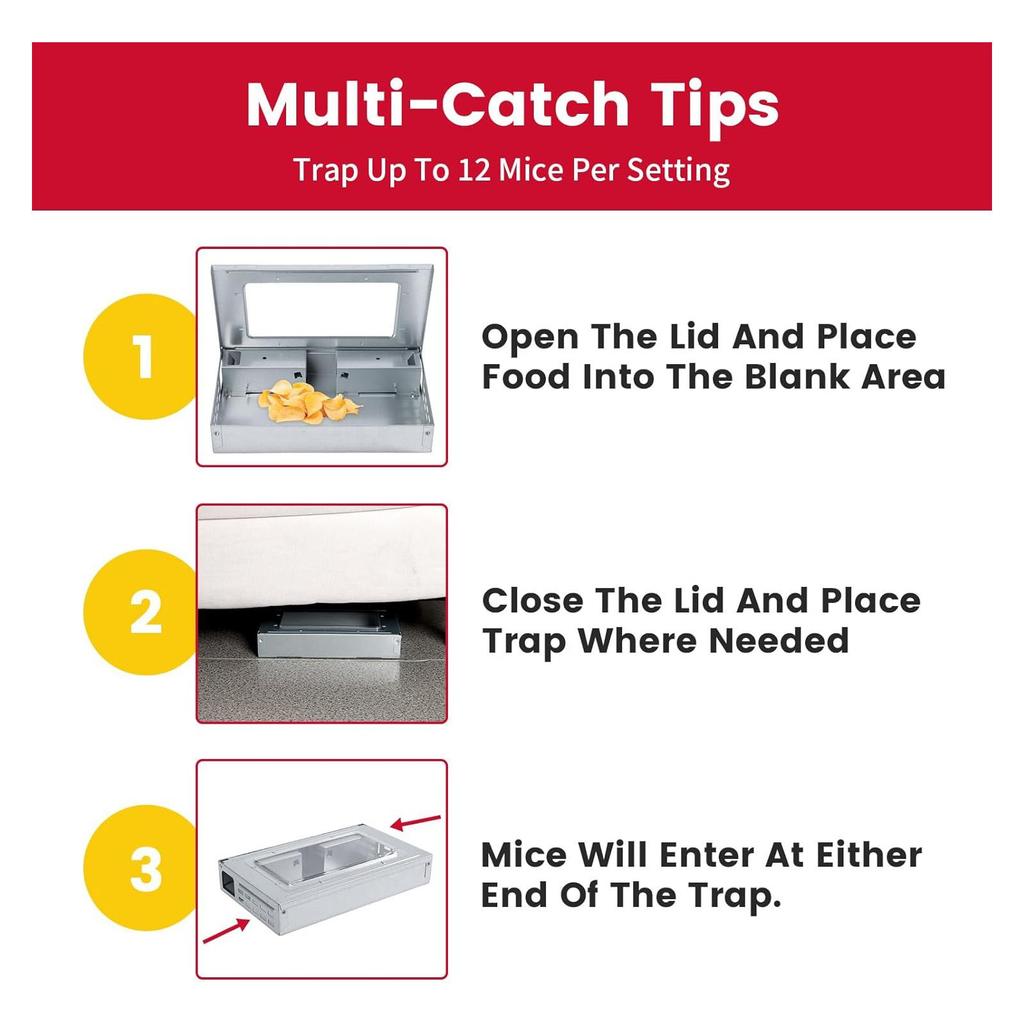 Multi-Catch Tips
Trap Up To 12 Mice Per Setting

1
Open The Lid And Place Food Into The Blank Area

2
Close The Lid And Place Trap Where Needed

3
Mice Will Enter At Either End Of The Trap.