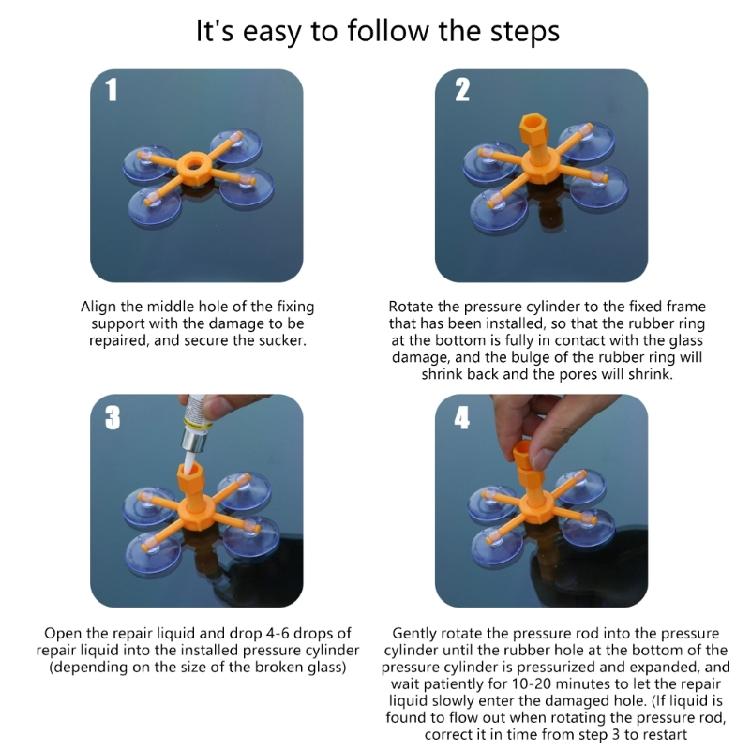 It's easy to follow the steps

1

Align the middle hole of the fixing support with the damage to be repaired, and secure the sucker.

2

Rotate the pressure cylinder to the fixed frame that has been installed, so that the rubber ring at the bottom is fully in contact with the glass damage, and the bulge of the rubber ring will shrink back and the pores will shrink.

3

Open the repair liquid and drop 4-6 drops of repair liquid into the installed pressure cylinder (depending on the size of the broken glass)

4

Gently rotate the pressure rod into the pressure cylinder until the rubber hole at the bottom of the pressure cylinder is pressurized and expanded, and wait patiently for 10-20 minutes to let the repair liquid slowly enter the damaged hole. (If liquid is found to flow out when rotating the pressure rod, correct it in time from step 3 to restart