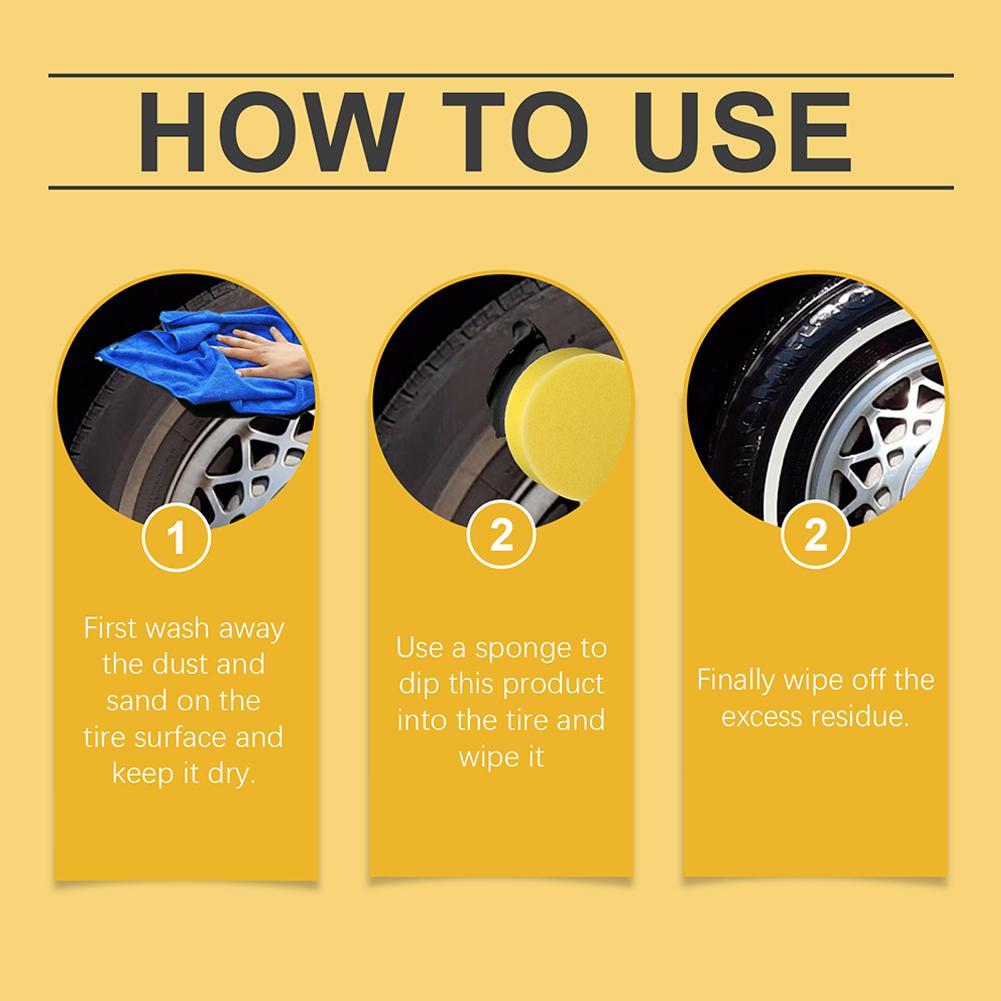 HOW TO USE

1

First wash away the dust and sand on the tire surface and keep it dry.

2

Use a sponge to dip this product into the tire and wipe it

2

Finally wipe off the excess residue.