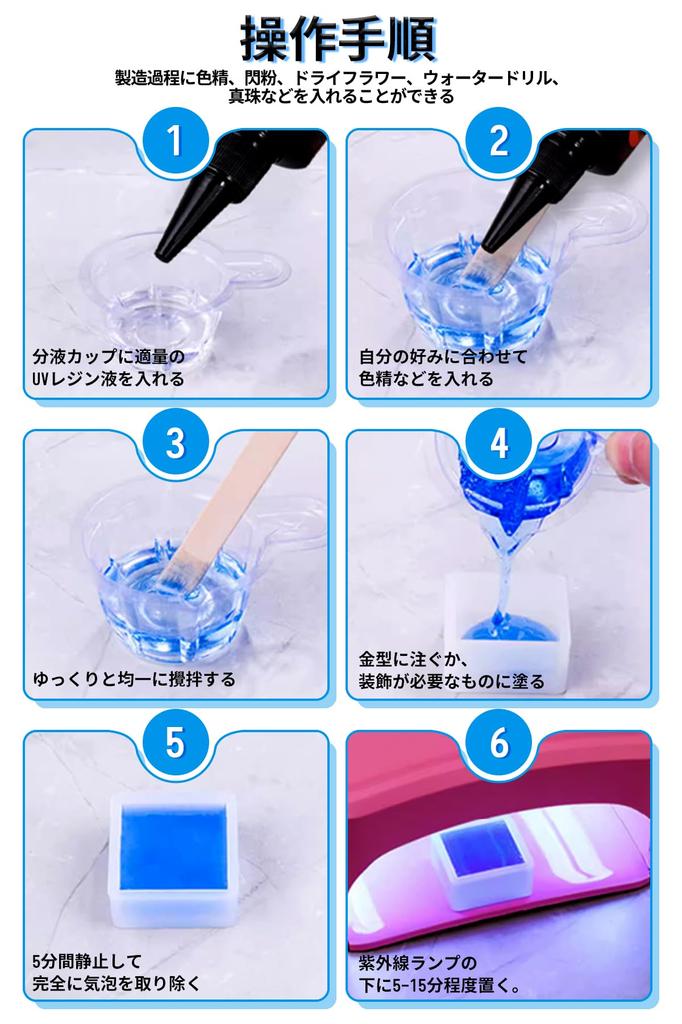 操作手順

製造過程に色精、閃粉、ドライフラワー、ウォータードリル、真珠などを入れることができる

1
分液カップに適量のUVレジン液を入れる

2
自分の好みに合わせて色精などを入れる

3
ゆっくりと均一に攪拌する

4
金型に注ぐか、装飾が必要なものに塗る

5
5分間静止して完全に気泡を取り除く

6
紫外線ランプの下に5-15分程度置く。