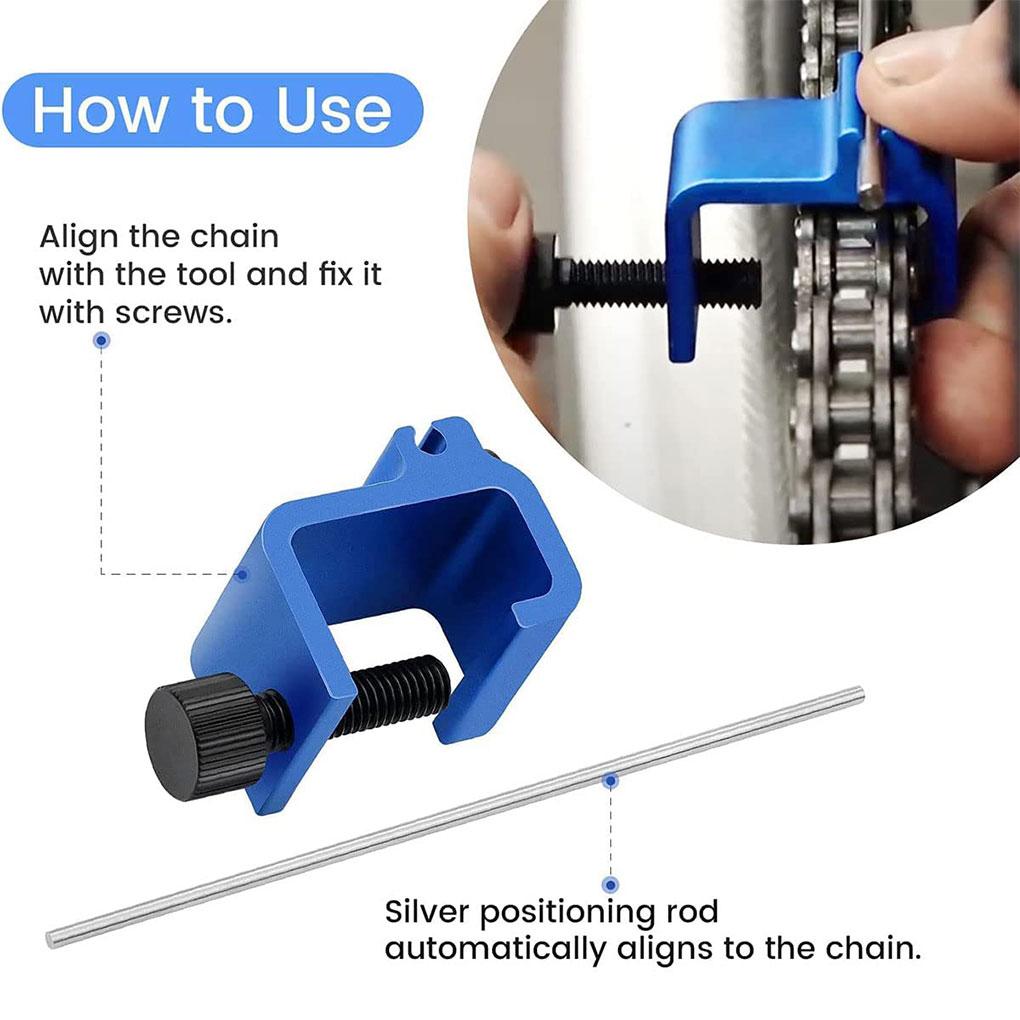 How to Use

Align the chain with the tool and fix it with screws.

Silver positioning rod automatically aligns to the chain.