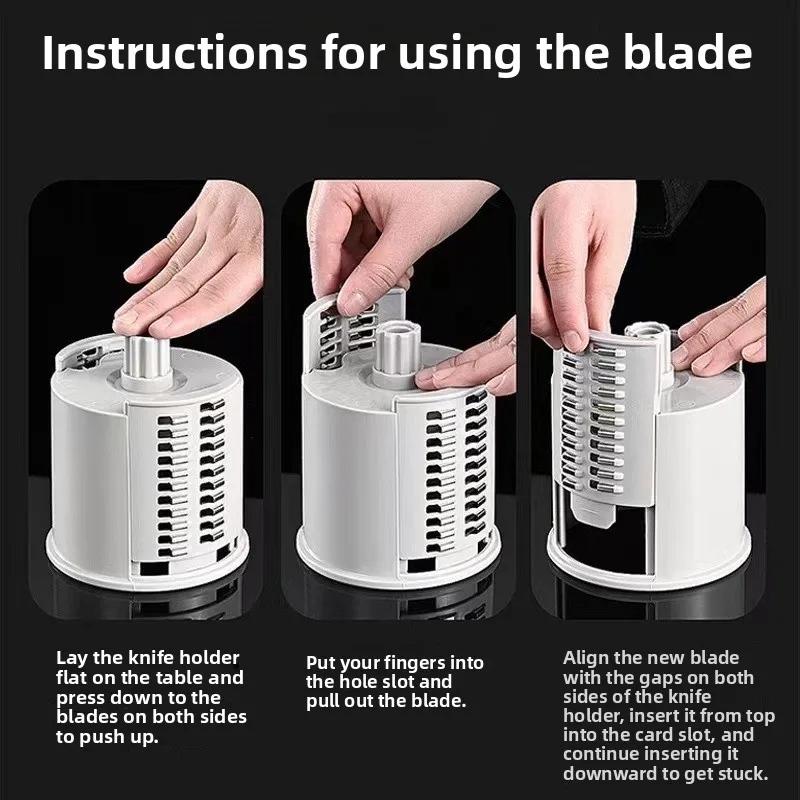 Instructions for using the blade

Lay the knife holder flat on the table and press down to the blades on both sides to push up.

Put your fingers into the hole slot and pull out the blade.

Align the new blade with the gaps on both sides of the knife holder, insert it from top into the card slot, and continue inserting it downward to get stuck.