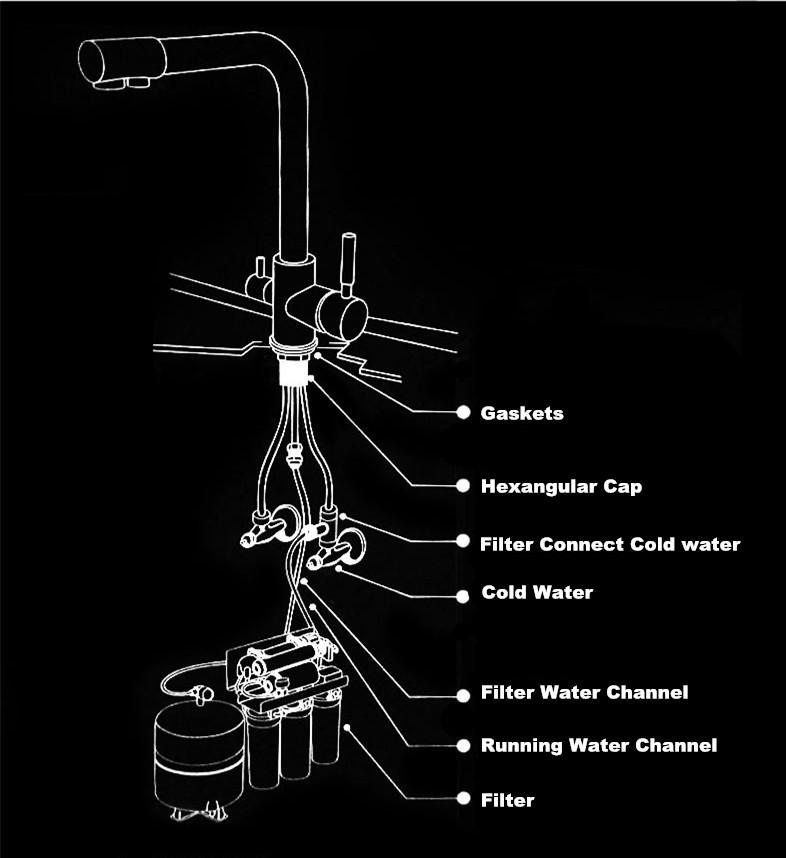 Gaskets

Hexangular Cap

Filter Connect Cold water

Cold Water

Filter Water Channel

Running Water Channel

Filter