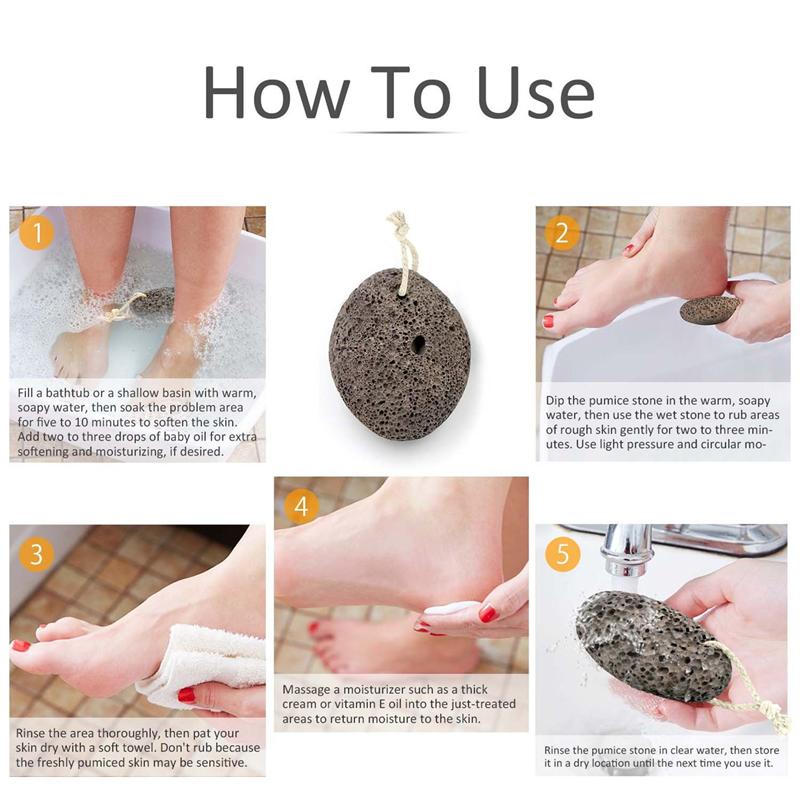 How To Use

1

Fill a bathtub or a shallow basin with warm, soapy water, then soak the problem area for five to 10 minutes to soften the skin. Add two to three drops of baby oil for extra softening and moisturizing, if desired.

2

Dip the pumice stone in the warm, soapy water, then use the wet stone to rub areas of rough skin gently for two to three minutes. Use light pressure and circular mo-

3

Rinse the area thoroughly, then pat your skin dry with a soft towel. Don't rub because the freshly pumiced skin may be sensitive.

4

Massage a moisturizer such as a thick cream or vitamin E oil into the just-treated areas to return moisture to the skin.

5

Rinse the pumice stone in clear water, then store it in a dry location until the next time you use it.