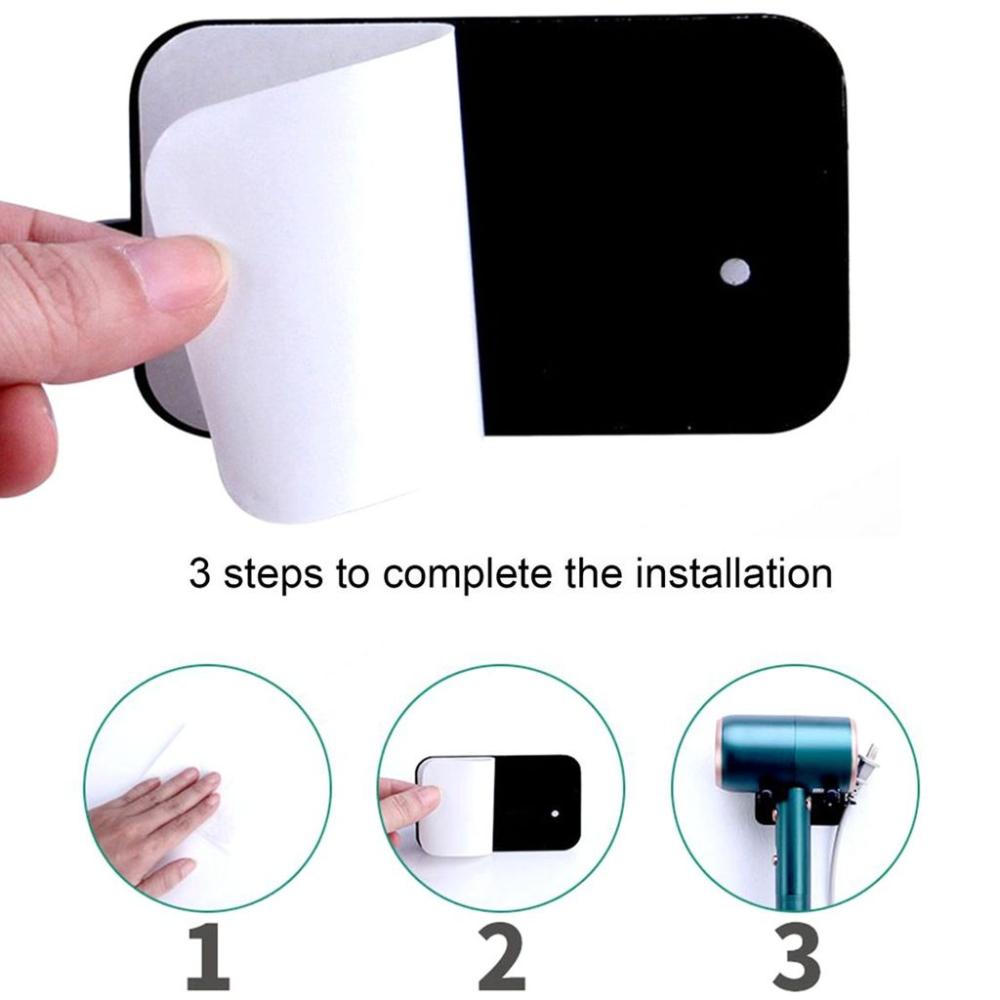 3 steps to complete the installation

1

2

3