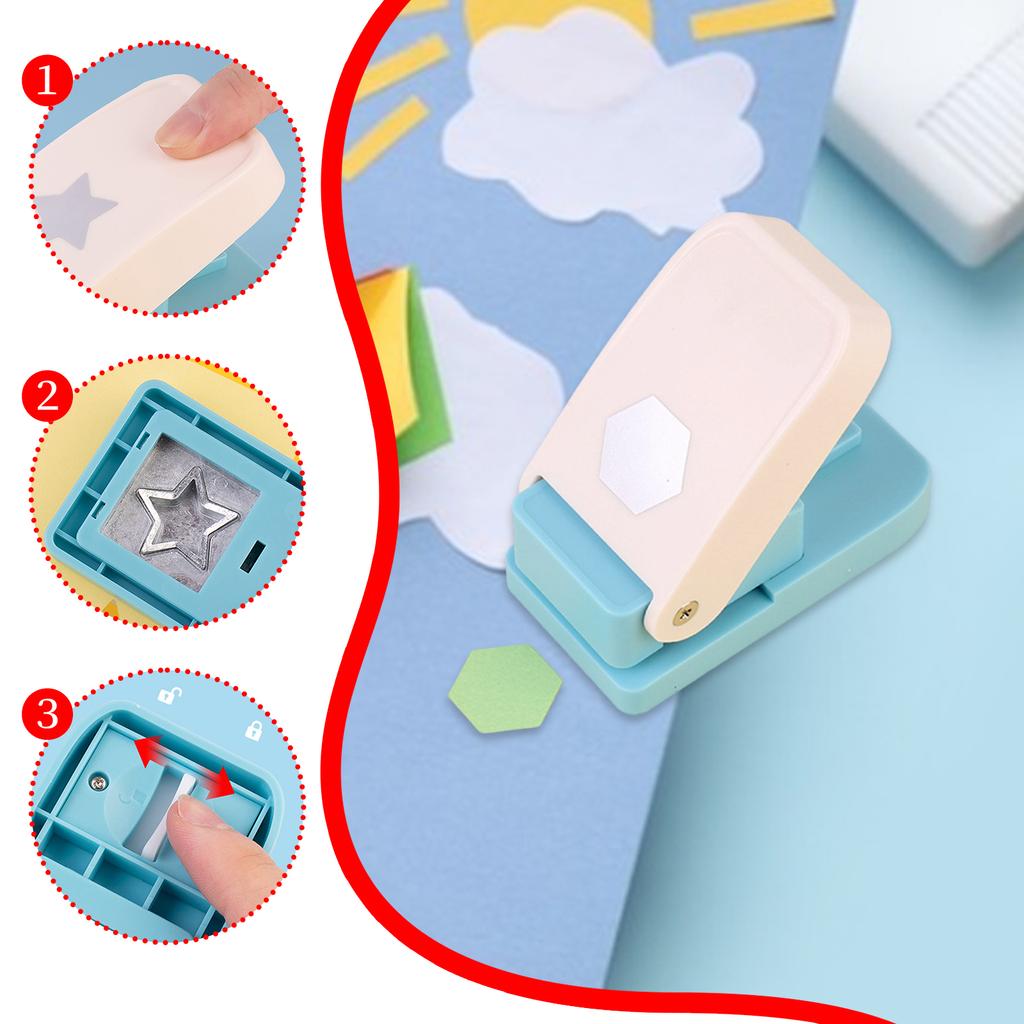 1

2

3