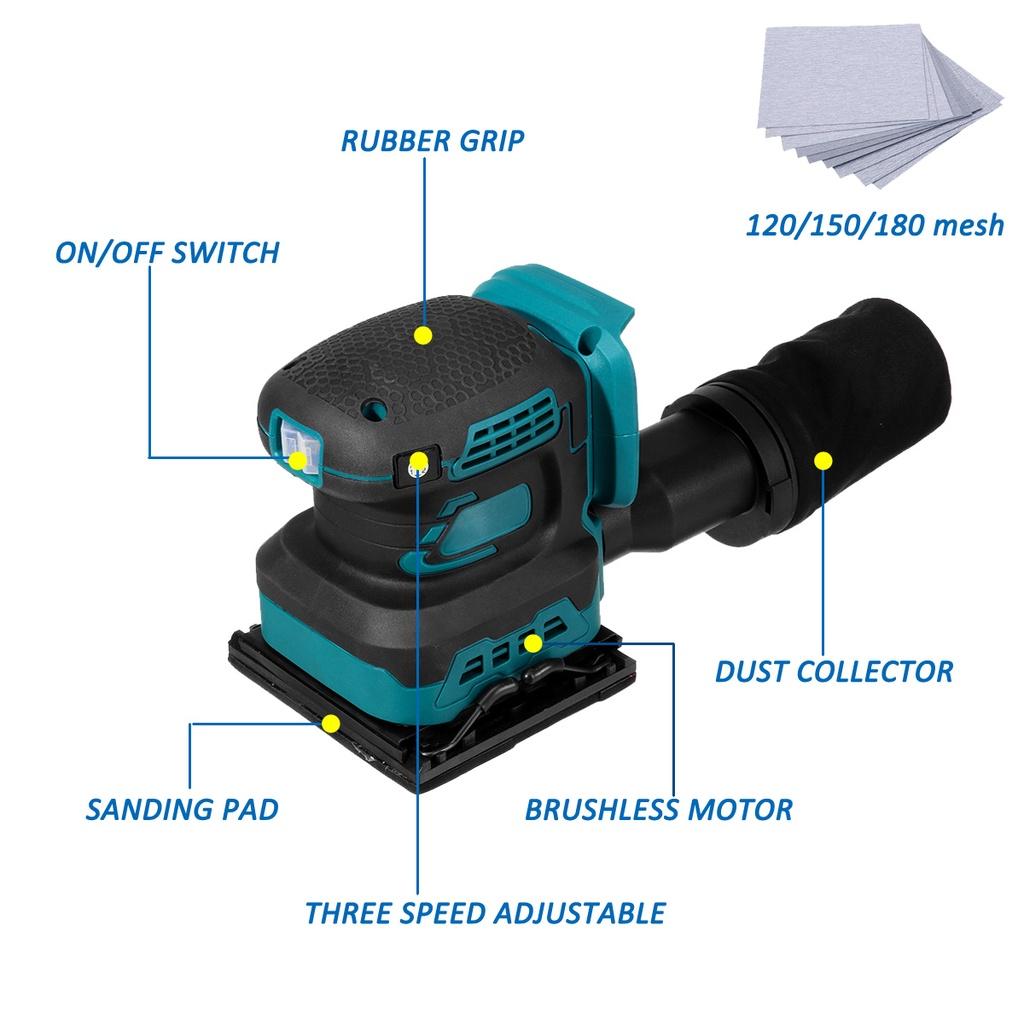 RUBBER GRIP

120/150/180 mesh

ON/OFF SWITCH

DUST COLLECTOR

SANDING PAD

BRUSHLESS MOTOR

THREE SPEED ADJUSTABLE