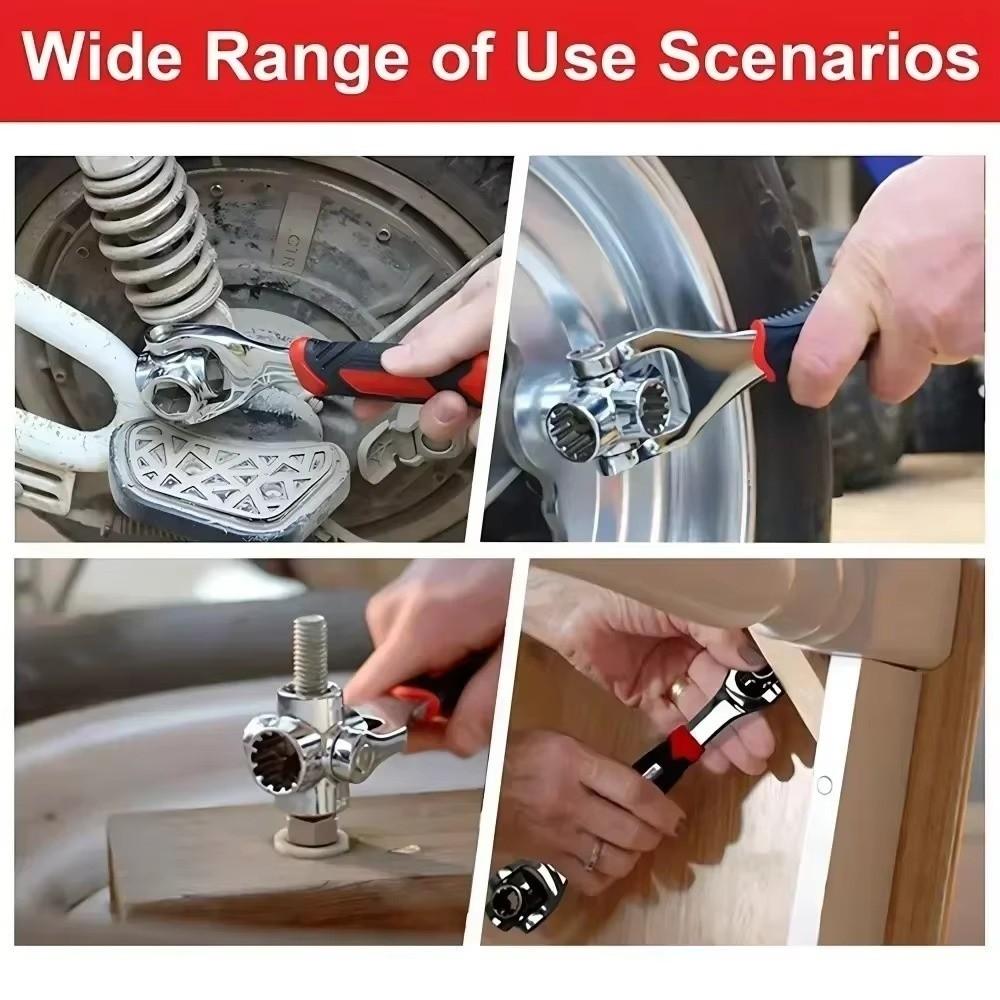 Wide Range of Use Scenarios