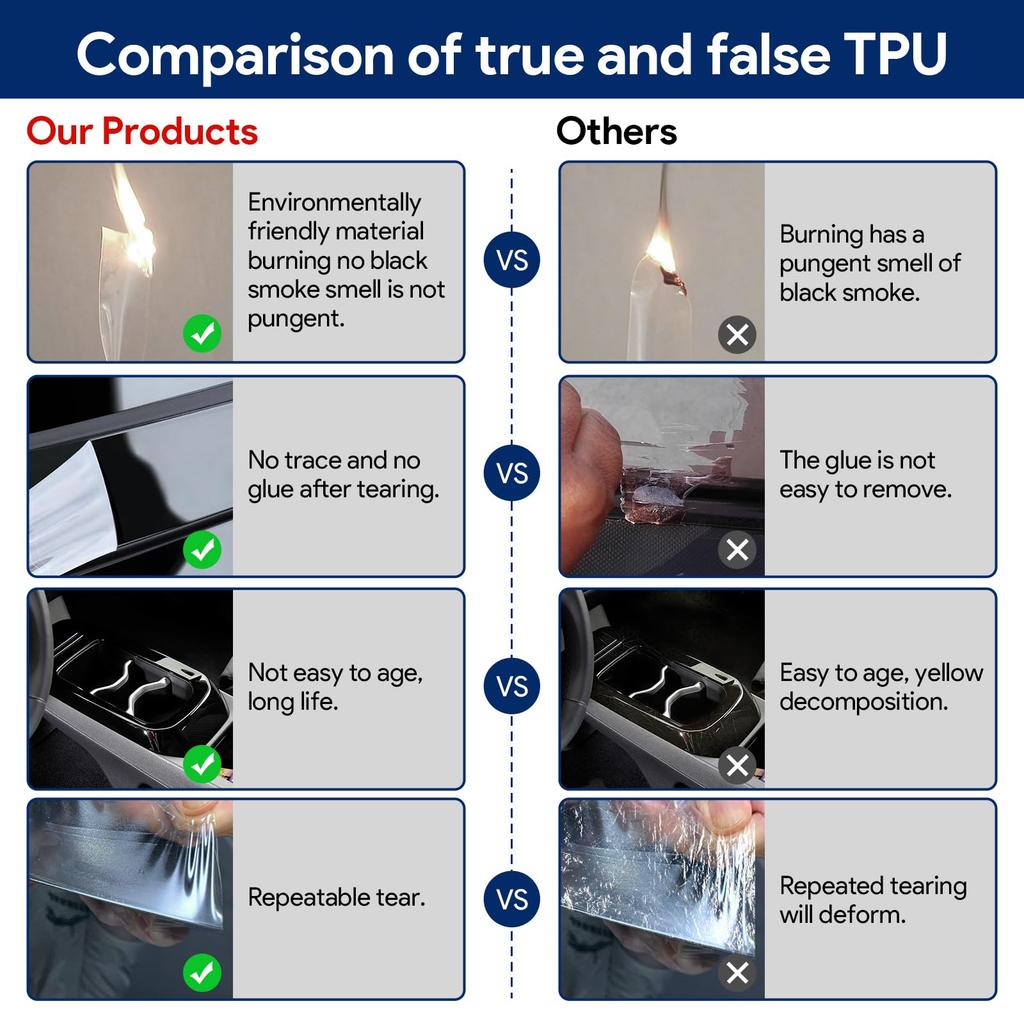 Comparison of true and false TPU

Our Products

Environmentally friendly material burning no black smoke smell is not pungent.

No trace and no glue after tearing.

Not easy to age, long life.

Repeatable tear.

VS

VS

VS

VS

Others

Burning has a pungent smell of black smoke.

The glue is not easy to remove.

Easy to age, yellow decomposition.

Repeated tearing will deform.