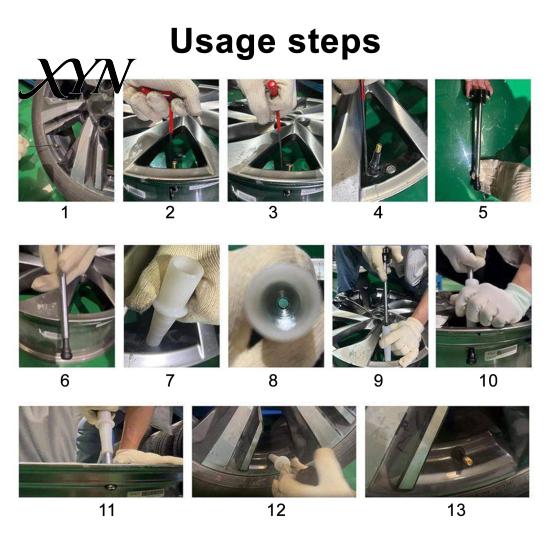 Usage steps

XYN

1

2

3

4

5

6

7

8

9

10

11

12

13