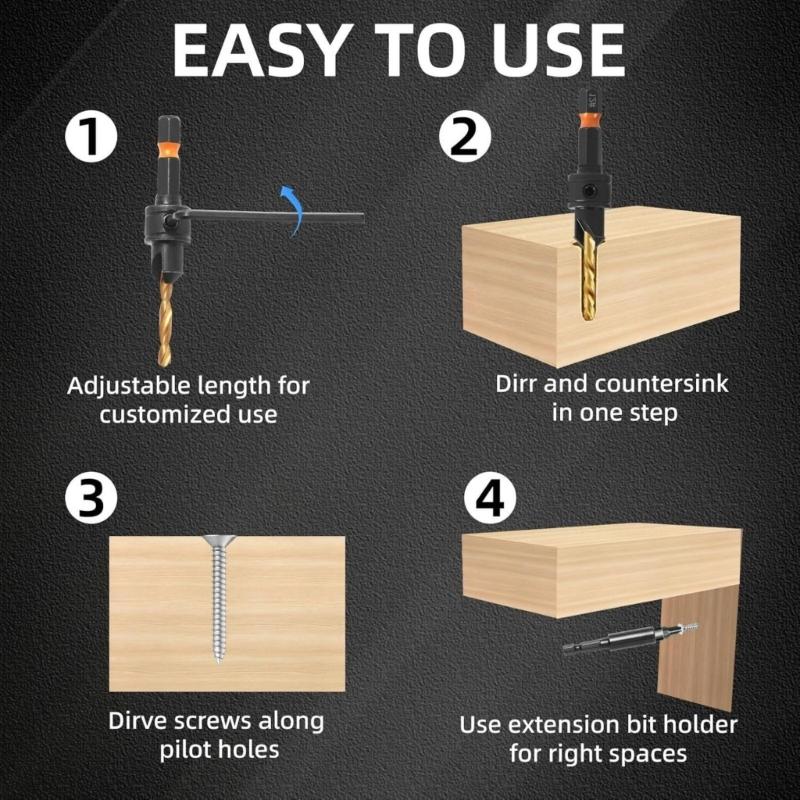 EASY TO USE

1

Adjustable length for customized use

2

Dirr and countersink in one step

3

Dirve screws along pilot holes

4

Use extension bit holder for right spaces