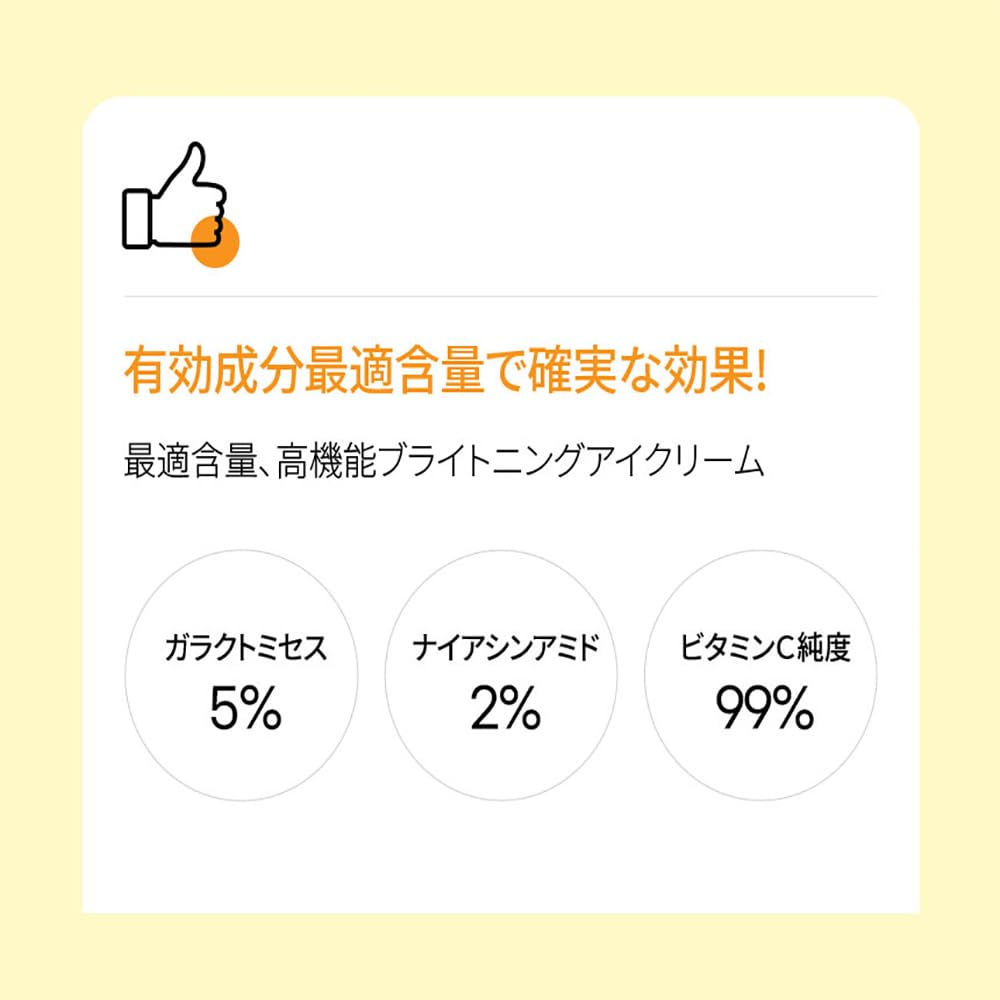 有効成分最適含量で確実な効果!

最適含量、高機能ブライトニングアイクリーム

ガラクトミセス
5%

ナイアシンアミド
2%

ビタミンC純度
99%