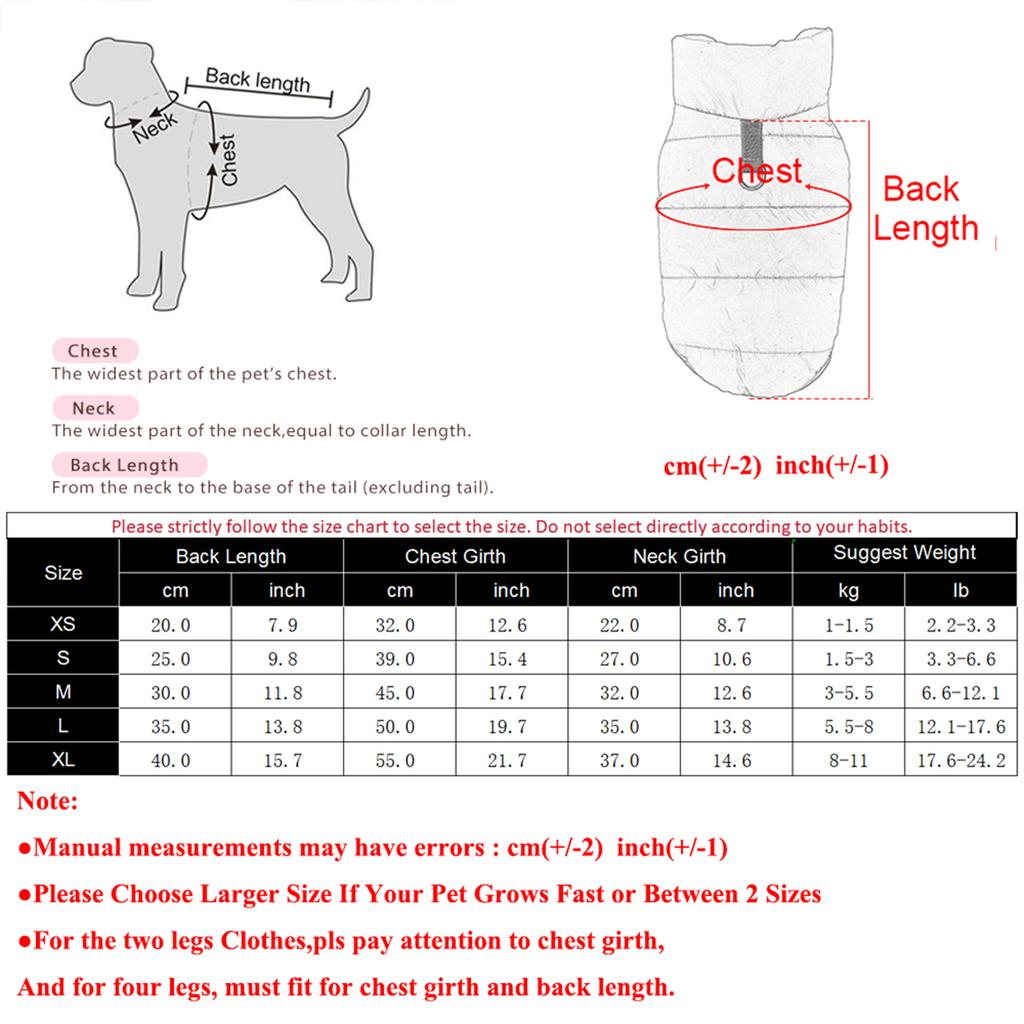 Back length

Neck

Chest

Chest

Back Length

Chest
The widest part of the pet's chest.

Neck
The widest part of the neck,equal to collar length.

Back Length
From the neck to the base of the tail (excluding tail).

cm(+/-2) inch(+/-1)

Please strictly follow the size chart to select the size. Do not select directly according to your habits.

| Size | Back Length | | Chest Girth | | Neck Girth | | Suggest Weight | |
|---|---|---|---|---|---|---|---|---|
| | cm | inch | cm | inch | cm | inch | kg | lb |
| XS | 20.0 | 7.9 | 32.0 | 12.6 | 22.0 | 8.7 | 1-1.5 | 2.2-3.3 |
| S | 25.0 | 9.8 | 39.0 | 15.4 | 27.0 | 10.6 | 1.5-3 | 3.3-6.6 |
| M | 30.0 | 11.8 | 45.0 | 17.7 | 32.0 | 12.6 | 3-5.5 | 6.6-12.1 |
| L | 35.0 | 13.8 | 50.0 | 19.7 | 35.0 | 13.8 | 5.5-8 | 12.1-17.6 |
| XL | 40.0 | 15.7 | 55.0 | 21.7 | 37.0 | 14.6 | 8-11 | 17.6-24.2 |

Note:

●Manual measurements may have errors : cm(+/-2) inch(+/-1)

●Please Choose Larger Size If Your Pet Grows Fast or Between 2 Sizes

●For the two legs Clothes,pls pay attention to chest girth,

And for four legs, must fit for chest girth and back length.