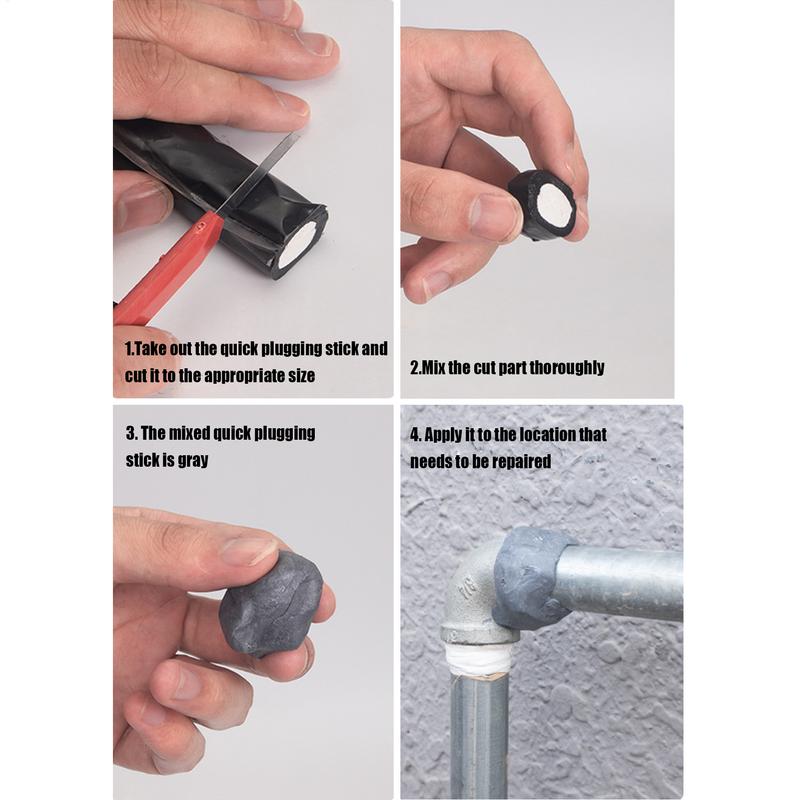 1.Take out the quick plugging stick and cut it to the appropriate size

2.Mix the cut part thoroughly

3. The mixed quick plugging stick is gray

4. Apply it to the location that needs to be repaired