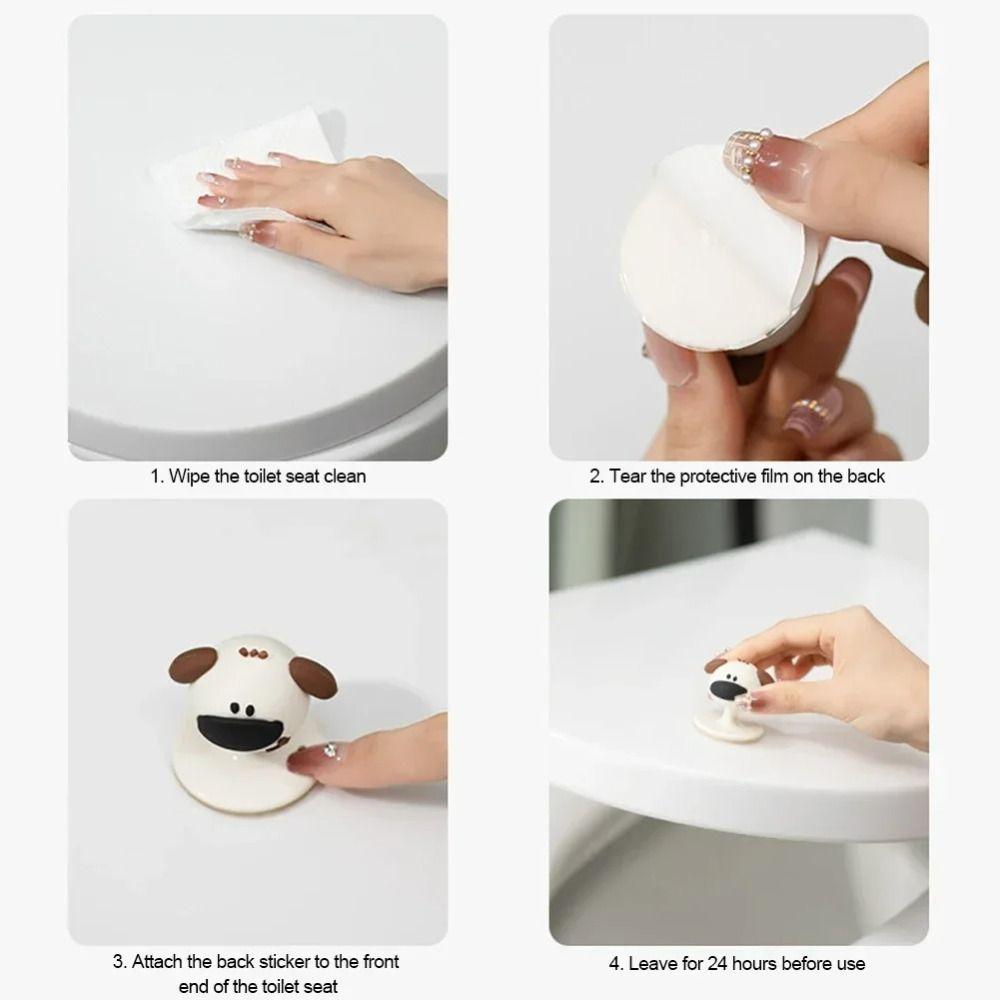 1. Wipe the toilet seat clean

2. Tear the protective film on the back

3. Attach the back sticker to the front end of the toilet seat

4. Leave for 24 hours before use